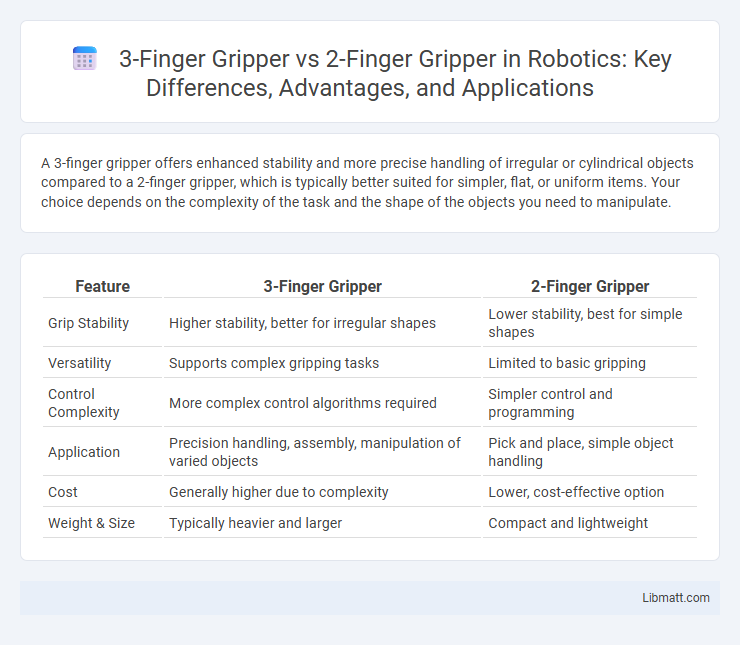 3-Finger Gripper vs 2-Finger Gripper in Robotics: Key Differences, Advantages, and Applications

A 3-finger gripper offers enhanced stability and more precise handling of irregular or cylindrical objects compared to a 2-finger gripper, which is typically better suited for simpler, flat, or uniform items. Your choice depends on the complexity of the task and the shape of the objects you need to manipulate.

| Feature | 3-Finger Gripper | 2-Finger Gripper |
|---|---|---|
| Grip Stability | Higher stability, better for irregular shapes | Lower stability, best for simple shapes |
| Versatility | Supports complex gripping tasks | Limited to basic gripping |
| Control Complexity | More complex control algorithms required | Simpler control and programming |
| Application | Precision handling, assembly, manipulation of varied objects | Pick and place, simple object handling |
| Cost | Generally higher due to complexity | Lower, cost-effective option |
| Weight & Size | Typically heavier and larger | Compact and lightweight |

Libmatt.com