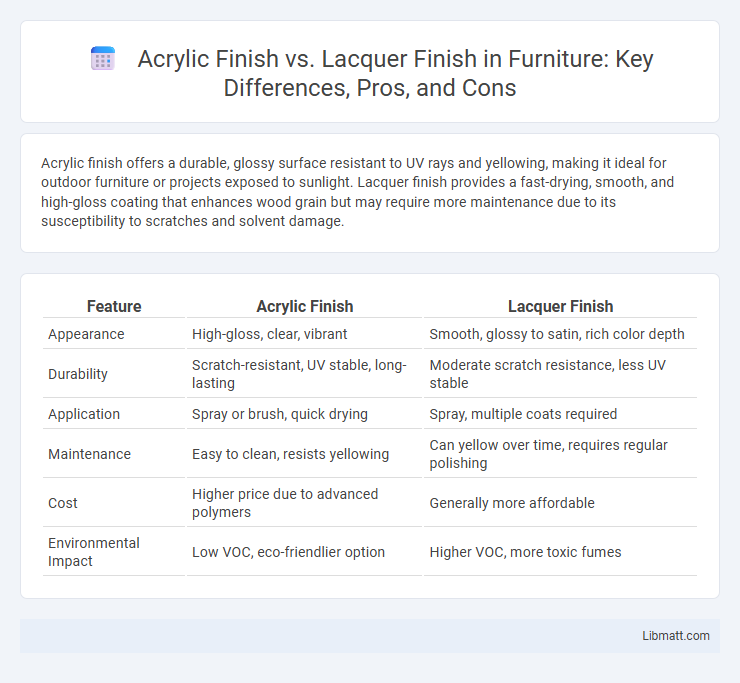 Acrylic Finish vs. Lacquer Finish in Furniture: Key Differences, Pros, and Cons

Acrylic finish offers a durable, glossy surface resistant to UV rays and yellowing, making it ideal for outdoor furniture or projects exposed to sunlight. Lacquer finish provides a fast-drying, smooth, and high-gloss coating that enhances wood grain but may require more maintenance due to its susceptibility to scratches and solvent damage.

| Feature | Acrylic Finish | Lacquer Finish |
|---|---|---|
| Appearance | High-gloss, clear, vibrant | Smooth, glossy to satin, rich color depth |
| Durability | Scratch-resistant, UV stable, long-lasting | Moderate scratch resistance, less UV stable |
| Application | Spray or brush, quick drying | Spray, multiple coats required |
| Maintenance | Easy to clean, resists yellowing | Can yellow over time, requires regular polishing |
| Cost | Higher price due to advanced polymers | Generally more affordable |
| Environmental Impact | Low VOC, eco-friendlier option | Higher VOC, more toxic fumes |

Libmatt.com