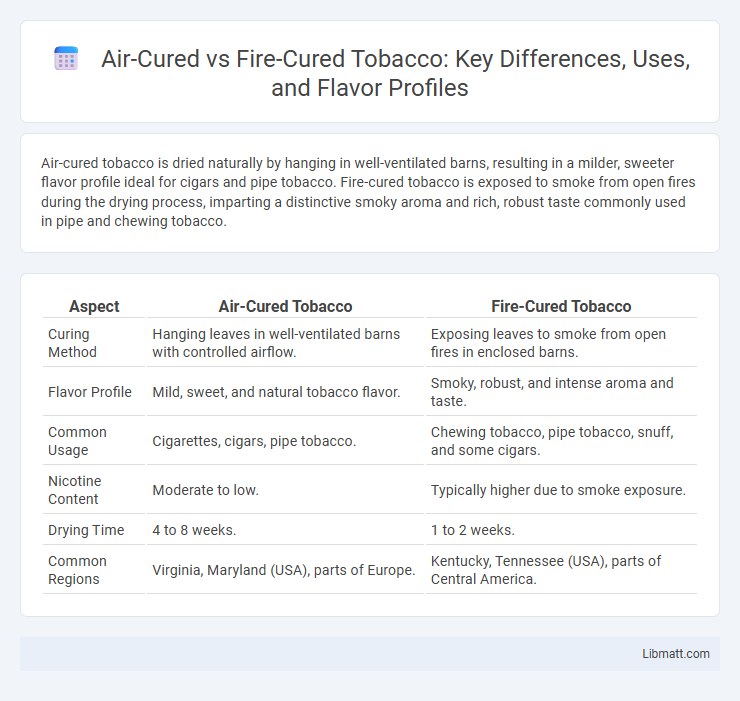 Air-Cured vs Fire-Cured Tobacco: Key Differences, Uses, and Flavor Profiles

Air-cured tobacco is dried naturally by hanging in well-ventilated barns, resulting in a milder, sweeter flavor profile ideal for cigars and pipe tobacco. Fire-cured tobacco is exposed to smoke from open fires during the drying process, imparting a distinctive smoky aroma and rich, robust taste commonly used in pipe and chewing tobacco.

| Aspect | Air-Cured Tobacco | Fire-Cured Tobacco |
|---|---|---|
| Curing Method | Hanging leaves in well-ventilated barns with controlled airflow. | Exposing leaves to smoke from open fires in enclosed barns. |
| Flavor Profile | Mild, sweet, and natural tobacco flavor. | Smoky, robust, and intense aroma and taste. |
| Common Usage | Cigarettes, cigars, pipe tobacco. | Chewing tobacco, pipe tobacco, snuff, and some cigars. |
| Nicotine Content | Moderate to low. | Typically higher due to smoke exposure. |
| Drying Time | 4 to 8 weeks. | 1 to 2 weeks. |
| Common Regions | Virginia, Maryland (USA), parts of Europe. | Kentucky, Tennessee (USA), parts of Central America. |

Libmatt.com