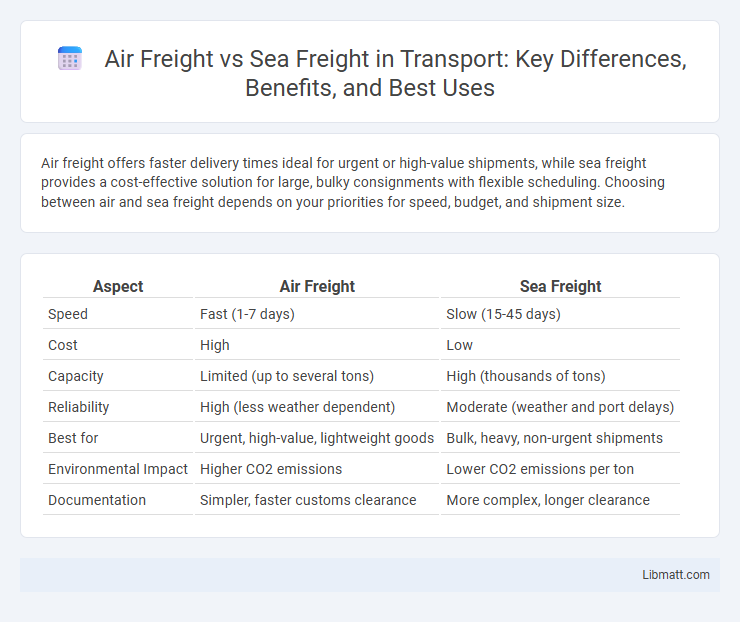 Air Freight vs Sea Freight in Transport: Key Differences, Benefits, and Best Uses

Air freight offers faster delivery times ideal for urgent or high-value shipments, while sea freight provides a cost-effective solution for large, bulky consignments with flexible scheduling. Choosing between air and sea freight depends on your priorities for speed, budget, and shipment size.

| Aspect | Air Freight | Sea Freight |
|---|---|---|
| Speed | Fast (1-7 days) | Slow (15-45 days) |
| Cost | High | Low |
| Capacity | Limited (up to several tons) | High (thousands of tons) |
| Reliability | High (less weather dependent) | Moderate (weather and port delays) |
| Best for | Urgent, high-value, lightweight goods | Bulk, heavy, non-urgent shipments |
| Environmental Impact | Higher CO2 emissions | Lower CO2 emissions per ton |
| Documentation | Simpler, faster customs clearance | More complex, longer clearance |

Libmatt.com