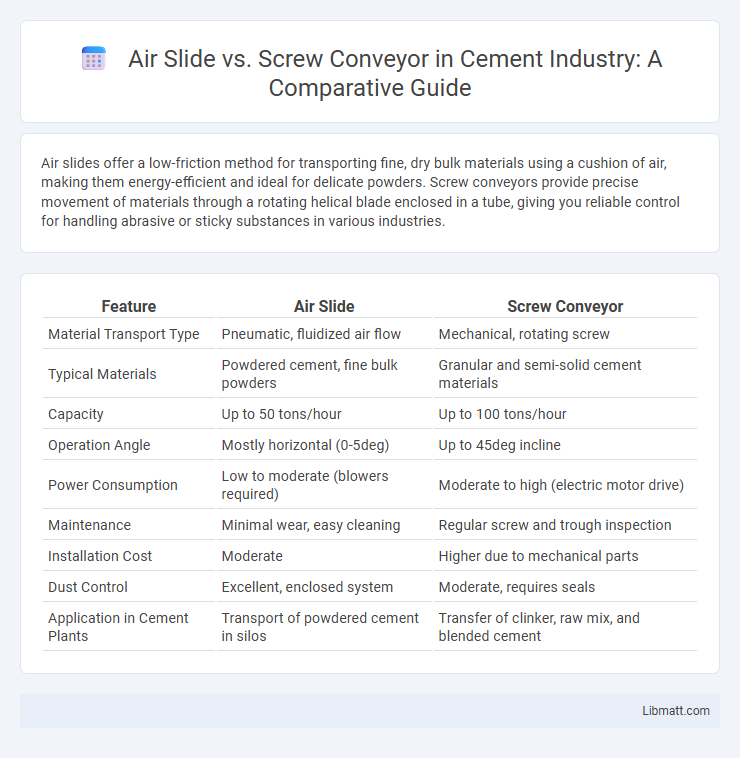 Air Slide vs. Screw Conveyor in Cement Industry: A Comparative Guide

Air slides offer a low-friction method for transporting fine, dry bulk materials using a cushion of air, making them energy-efficient and ideal for delicate powders. Screw conveyors provide precise movement of materials through a rotating helical blade enclosed in a tube, giving you reliable control for handling abrasive or sticky substances in various industries.

| Feature | Air Slide | Screw Conveyor |
|---|---|---|
| Material Transport Type | Pneumatic, fluidized air flow | Mechanical, rotating screw |
| Typical Materials | Powdered cement, fine bulk powders | Granular and semi-solid cement materials |
| Capacity | Up to 50 tons/hour | Up to 100 tons/hour |
| Operation Angle | Mostly horizontal (0-5deg) | Up to 45deg incline |
| Power Consumption | Low to moderate (blowers required) | Moderate to high (electric motor drive) |
| Maintenance | Minimal wear, easy cleaning | Regular screw and trough inspection |
| Installation Cost | Moderate | Higher due to mechanical parts |
| Dust Control | Excellent, enclosed system | Moderate, requires seals |
| Application in Cement Plants | Transport of powdered cement in silos | Transfer of clinker, raw mix, and blended cement |

Libmatt.com