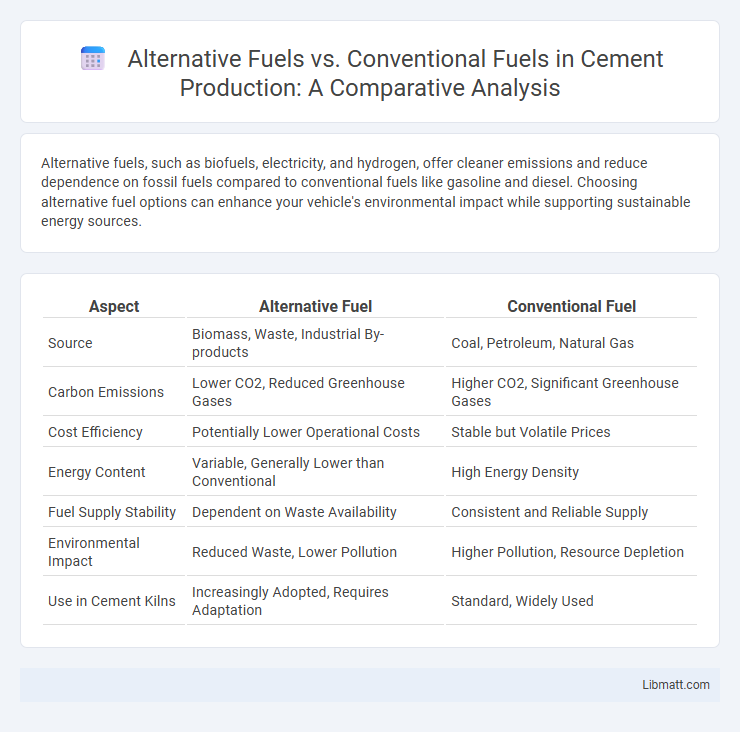 Alternative Fuels vs. Conventional Fuels in Cement Production: A Comparative Analysis

Alternative fuels, such as biofuels, electricity, and hydrogen, offer cleaner emissions and reduce dependence on fossil fuels compared to conventional fuels like gasoline and diesel. Choosing alternative fuel options can enhance your vehicle's environmental impact while supporting sustainable energy sources.

| Aspect | Alternative Fuel | Conventional Fuel |
|---|---|---|
| Source | Biomass, Waste, Industrial By-products | Coal, Petroleum, Natural Gas |
| Carbon Emissions | Lower CO2, Reduced Greenhouse Gases | Higher CO2, Significant Greenhouse Gases |
| Cost Efficiency | Potentially Lower Operational Costs | Stable but Volatile Prices |
| Energy Content | Variable, Generally Lower than Conventional | High Energy Density |
| Fuel Supply Stability | Dependent on Waste Availability | Consistent and Reliable Supply |
| Environmental Impact | Reduced Waste, Lower Pollution | Higher Pollution, Resource Depletion |
| Use in Cement Kilns | Increasingly Adopted, Requires Adaptation | Standard, Widely Used |

Libmatt.com