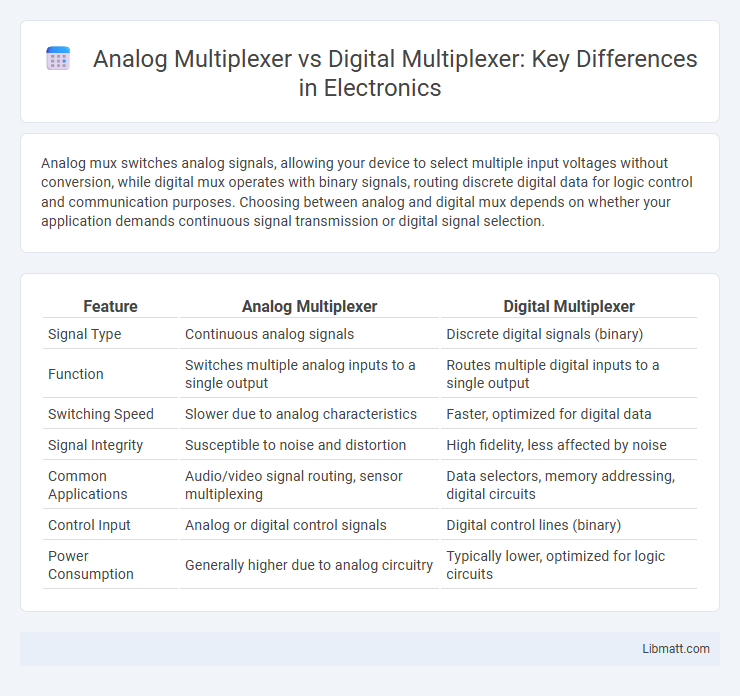 Analog Multiplexer vs Digital Multiplexer: Key Differences in Electronics

Analog mux switches analog signals, allowing your device to select multiple input voltages without conversion, while digital mux operates with binary signals, routing discrete digital data for logic control and communication purposes. Choosing between analog and digital mux depends on whether your application demands continuous signal transmission or digital signal selection.

| Feature | Analog Multiplexer | Digital Multiplexer |
|---|---|---|
| Signal Type | Continuous analog signals | Discrete digital signals (binary) |
| Function | Switches multiple analog inputs to a single output | Routes multiple digital inputs to a single output |
| Switching Speed | Slower due to analog characteristics | Faster, optimized for digital data |
| Signal Integrity | Susceptible to noise and distortion | High fidelity, less affected by noise |
| Common Applications | Audio/video signal routing, sensor multiplexing | Data selectors, memory addressing, digital circuits |
| Control Input | Analog or digital control signals | Digital control lines (binary) |
| Power Consumption | Generally higher due to analog circuitry | Typically lower, optimized for logic circuits |

Libmatt.com