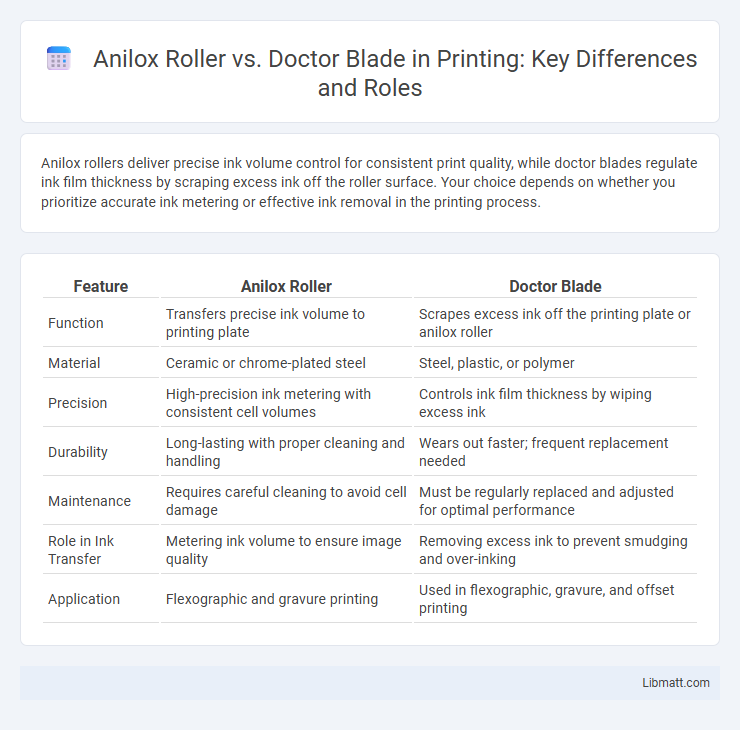 Anilox Roller vs. Doctor Blade in Printing: Key Differences and Roles

Anilox rollers deliver precise ink volume control for consistent print quality, while doctor blades regulate ink film thickness by scraping excess ink off the roller surface. Your choice depends on whether you prioritize accurate ink metering or effective ink removal in the printing process.

| Feature | Anilox Roller | Doctor Blade |
|---|---|---|
| Function | Transfers precise ink volume to printing plate | Scrapes excess ink off the printing plate or anilox roller |
| Material | Ceramic or chrome-plated steel | Steel, plastic, or polymer |
| Precision | High-precision ink metering with consistent cell volumes | Controls ink film thickness by wiping excess ink |
| Durability | Long-lasting with proper cleaning and handling | Wears out faster; frequent replacement needed |
| Maintenance | Requires careful cleaning to avoid cell damage | Must be regularly replaced and adjusted for optimal performance |
| Role in Ink Transfer | Metering ink volume to ensure image quality | Removing excess ink to prevent smudging and over-inking |
| Application | Flexographic and gravure printing | Used in flexographic, gravure, and offset printing |

Libmatt.com