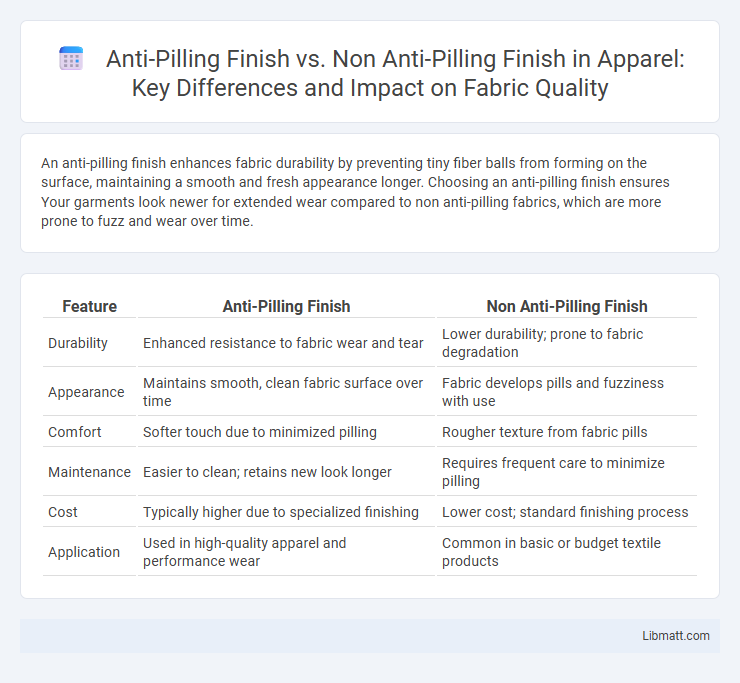 Anti-Pilling Finish vs. Non Anti-Pilling Finish in Apparel: Key Differences and Impact on Fabric Quality

An anti-pilling finish enhances fabric durability by preventing tiny fiber balls from forming on the surface, maintaining a smooth and fresh appearance longer. Choosing an anti-pilling finish ensures Your garments look newer for extended wear compared to non anti-pilling fabrics, which are more prone to fuzz and wear over time.

| Feature | Anti-Pilling Finish | Non Anti-Pilling Finish |
|---|---|---|
| Durability | Enhanced resistance to fabric wear and tear | Lower durability; prone to fabric degradation |
| Appearance | Maintains smooth, clean fabric surface over time | Fabric develops pills and fuzziness with use |
| Comfort | Softer touch due to minimized pilling | Rougher texture from fabric pills |
| Maintenance | Easier to clean; retains new look longer | Requires frequent care to minimize pilling |
| Cost | Typically higher due to specialized finishing | Lower cost; standard finishing process |
| Application | Used in high-quality apparel and performance wear | Common in basic or budget textile products |

Libmatt.com