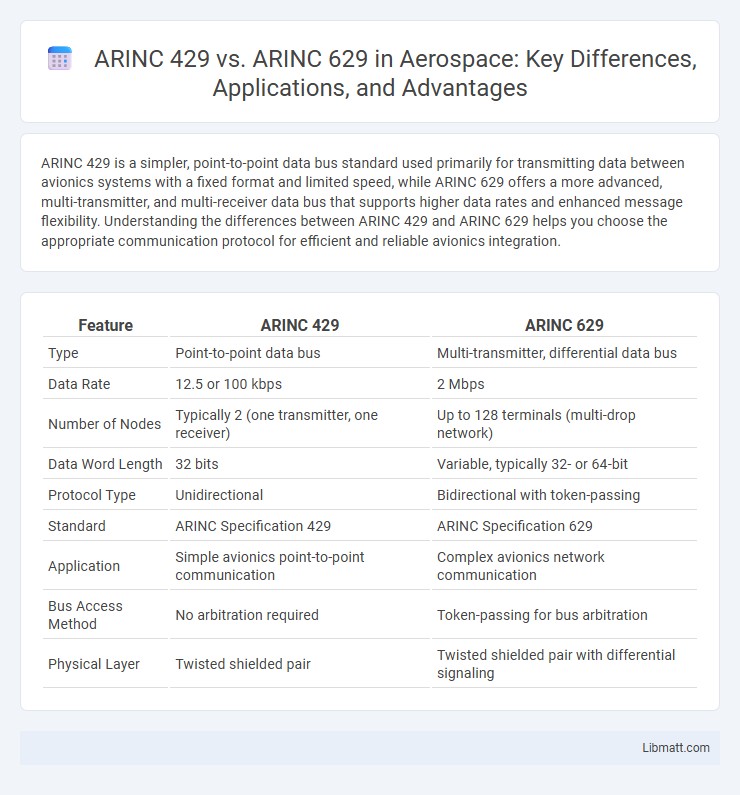 ARINC 429 vs. ARINC 629 in Aerospace: Key Differences, Applications, and Advantages

ARINC 429 is a simpler, point-to-point data bus standard used primarily for transmitting data between avionics systems with a fixed format and limited speed, while ARINC 629 offers a more advanced, multi-transmitter, and multi-receiver data bus that supports higher data rates and enhanced message flexibility. Understanding the differences between ARINC 429 and ARINC 629 helps you choose the appropriate communication protocol for efficient and reliable avionics integration.

| Feature | ARINC 429 | ARINC 629 |
|---|---|---|
| Type | Point-to-point data bus | Multi-transmitter, differential data bus |
| Data Rate | 12.5 or 100 kbps | 2 Mbps |
| Number of Nodes | Typically 2 (one transmitter, one receiver) | Up to 128 terminals (multi-drop network) |
| Data Word Length | 32 bits | Variable, typically 32- or 64-bit |
| Protocol Type | Unidirectional | Bidirectional with token-passing |
| Standard | ARINC Specification 429 | ARINC Specification 629 |
| Application | Simple avionics point-to-point communication | Complex avionics network communication |
| Bus Access Method | No arbitration required | Token-passing for bus arbitration |
| Physical Layer | Twisted shielded pair | Twisted shielded pair with differential signaling |

Libmatt.com