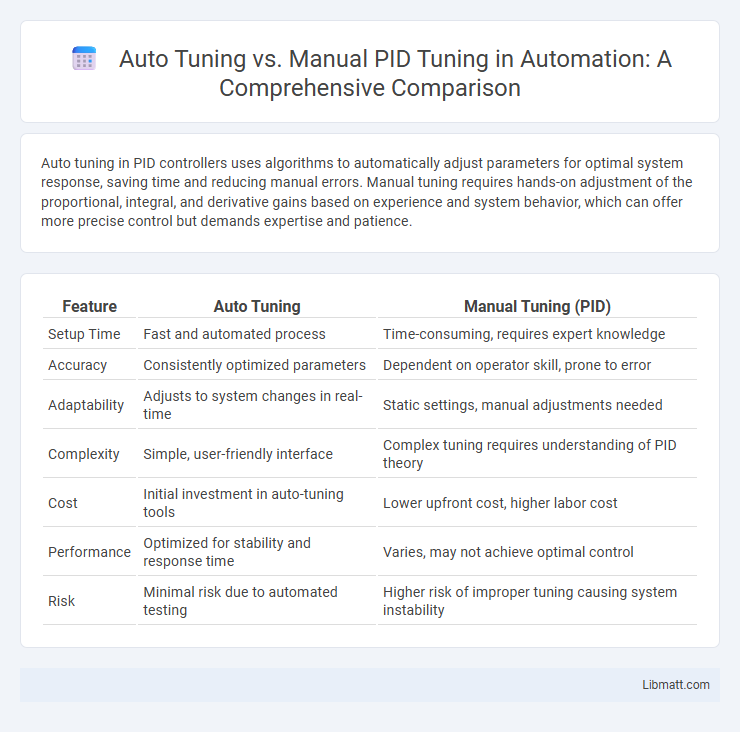 Auto Tuning vs. Manual PID Tuning in Automation: A Comprehensive Comparison

Auto tuning in PID controllers uses algorithms to automatically adjust parameters for optimal system response, saving time and reducing manual errors. Manual tuning requires hands-on adjustment of the proportional, integral, and derivative gains based on experience and system behavior, which can offer more precise control but demands expertise and patience.

| Feature | Auto Tuning | Manual Tuning (PID) |
|---|---|---|
| Setup Time | Fast and automated process | Time-consuming, requires expert knowledge |
| Accuracy | Consistently optimized parameters | Dependent on operator skill, prone to error |
| Adaptability | Adjusts to system changes in real-time | Static settings, manual adjustments needed |
| Complexity | Simple, user-friendly interface | Complex tuning requires understanding of PID theory |
| Cost | Initial investment in auto-tuning tools | Lower upfront cost, higher labor cost |
| Performance | Optimized for stability and response time | Varies, may not achieve optimal control |
| Risk | Minimal risk due to automated testing | Higher risk of improper tuning causing system instability |

Libmatt.com