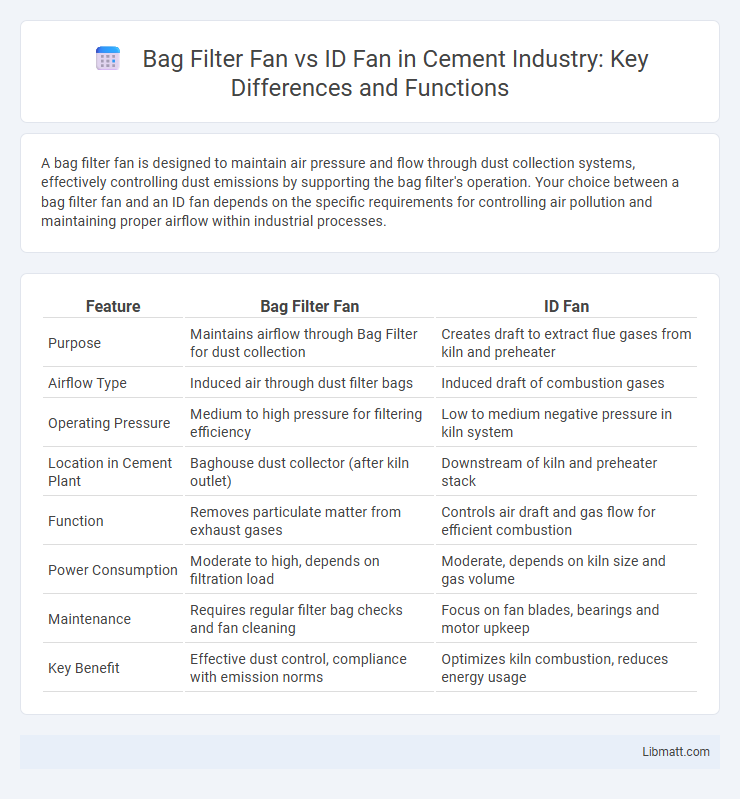 Bag Filter Fan vs ID Fan in Cement Industry: Key Differences and Functions

A bag filter fan is designed to maintain air pressure and flow through dust collection systems, effectively controlling dust emissions by supporting the bag filter's operation. Your choice between a bag filter fan and an ID fan depends on the specific requirements for controlling air pollution and maintaining proper airflow within industrial processes.

| Feature | Bag Filter Fan | ID Fan |
|---|---|---|
| Purpose | Maintains airflow through Bag Filter for dust collection | Creates draft to extract flue gases from kiln and preheater |
| Airflow Type | Induced air through dust filter bags | Induced draft of combustion gases |
| Operating Pressure | Medium to high pressure for filtering efficiency | Low to medium negative pressure in kiln system |
| Location in Cement Plant | Baghouse dust collector (after kiln outlet) | Downstream of kiln and preheater stack |
| Function | Removes particulate matter from exhaust gases | Controls air draft and gas flow for efficient combustion |
| Power Consumption | Moderate to high, depends on filtration load | Moderate, depends on kiln size and gas volume |
| Maintenance | Requires regular filter bag checks and fan cleaning | Focus on fan blades, bearings and motor upkeep |
| Key Benefit | Effective dust control, compliance with emission norms | Optimizes kiln combustion, reduces energy usage |

Libmatt.com