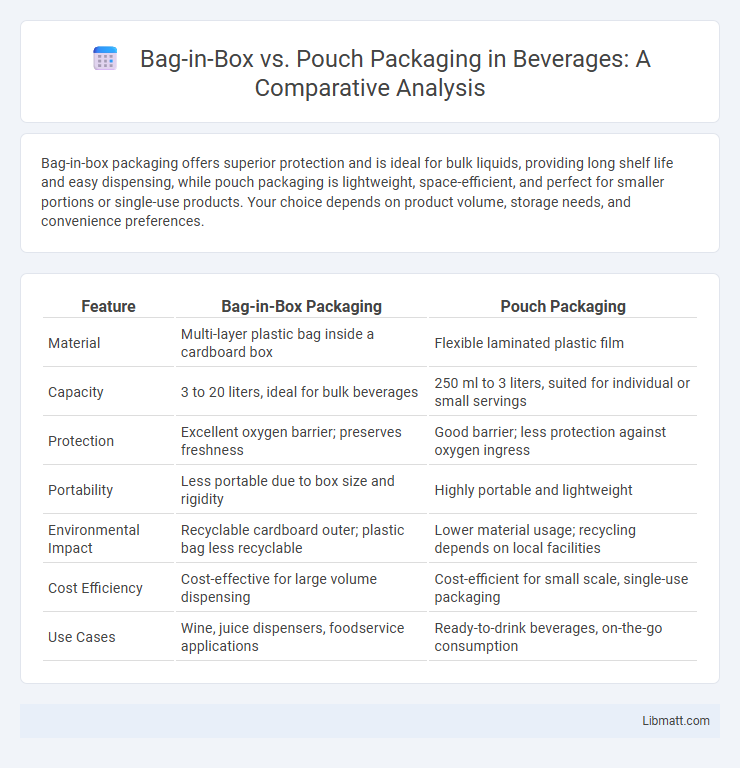 Bag-in-Box vs. Pouch Packaging in Beverages: A Comparative Analysis

Bag-in-box packaging offers superior protection and is ideal for bulk liquids, providing long shelf life and easy dispensing, while pouch packaging is lightweight, space-efficient, and perfect for smaller portions or single-use products. Your choice depends on product volume, storage needs, and convenience preferences.

| Feature | Bag-in-Box Packaging | Pouch Packaging |
|---|---|---|
| Material | Multi-layer plastic bag inside a cardboard box | Flexible laminated plastic film |
| Capacity | 3 to 20 liters, ideal for bulk beverages | 250 ml to 3 liters, suited for individual or small servings |
| Protection | Excellent oxygen barrier; preserves freshness | Good barrier; less protection against oxygen ingress |
| Portability | Less portable due to box size and rigidity | Highly portable and lightweight |
| Environmental Impact | Recyclable cardboard outer; plastic bag less recyclable | Lower material usage; recycling depends on local facilities |
| Cost Efficiency | Cost-effective for large volume dispensing | Cost-efficient for small scale, single-use packaging |
| Use Cases | Wine, juice dispensers, foodservice applications | Ready-to-drink beverages, on-the-go consumption |

Libmatt.com