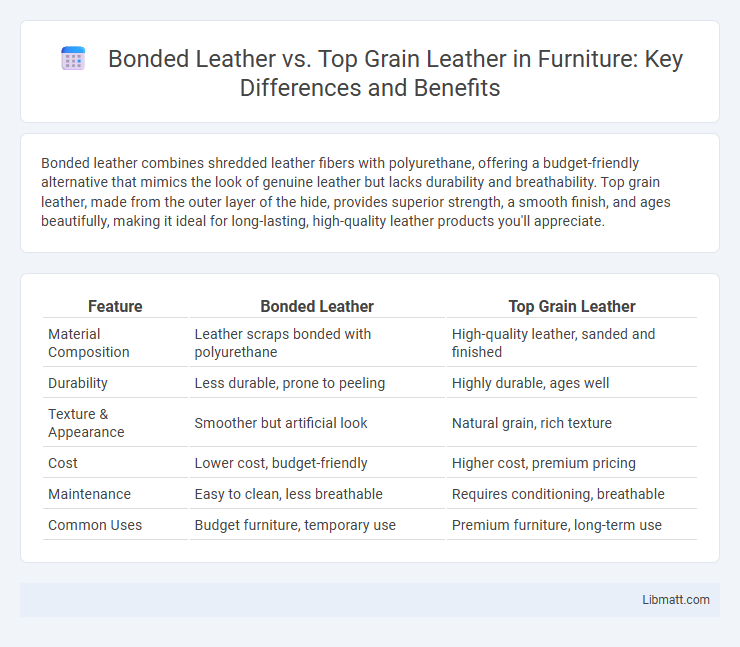 Bonded Leather vs. Top Grain Leather in Furniture: Key Differences and Benefits

Bonded leather combines shredded leather fibers with polyurethane, offering a budget-friendly alternative that mimics the look of genuine leather but lacks durability and breathability. Top grain leather, made from the outer layer of the hide, provides superior strength, a smooth finish, and ages beautifully, making it ideal for long-lasting, high-quality leather products you'll appreciate.

| Feature | Bonded Leather | Top Grain Leather |
|---|---|---|
| Material Composition | Leather scraps bonded with polyurethane | High-quality leather, sanded and finished |
| Durability | Less durable, prone to peeling | Highly durable, ages well |
| Texture & Appearance | Smoother but artificial look | Natural grain, rich texture |
| Cost | Lower cost, budget-friendly | Higher cost, premium pricing |
| Maintenance | Easy to clean, less breathable | Requires conditioning, breathable |
| Common Uses | Budget furniture, temporary use | Premium furniture, long-term use |

Libmatt.com