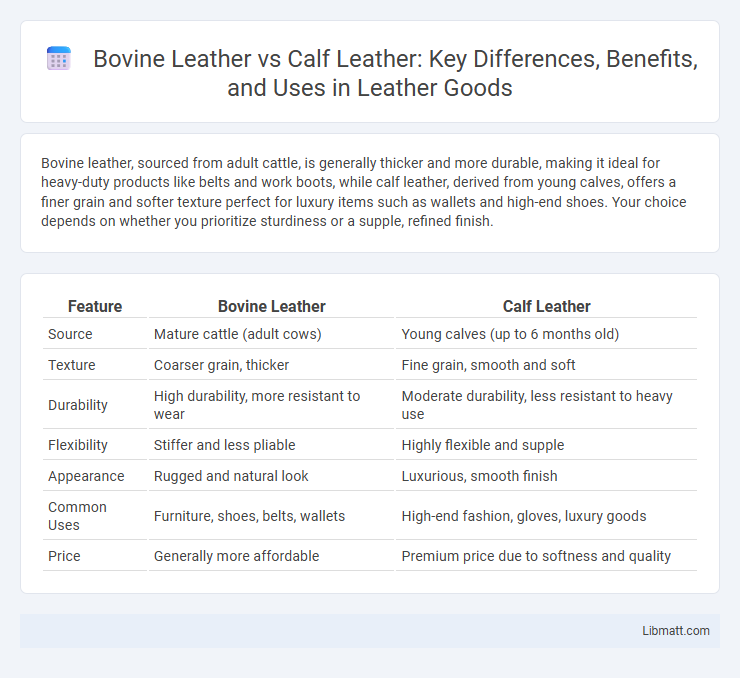 Bovine Leather vs Calf Leather: Key Differences, Benefits, and Uses in Leather Goods

Bovine leather, sourced from adult cattle, is generally thicker and more durable, making it ideal for heavy-duty products like belts and work boots, while calf leather, derived from young calves, offers a finer grain and softer texture perfect for luxury items such as wallets and high-end shoes. Your choice depends on whether you prioritize sturdiness or a supple, refined finish.

| Feature | Bovine Leather | Calf Leather |
|---|---|---|
| Source | Mature cattle (adult cows) | Young calves (up to 6 months old) |
| Texture | Coarser grain, thicker | Fine grain, smooth and soft |
| Durability | High durability, more resistant to wear | Moderate durability, less resistant to heavy use |
| Flexibility | Stiffer and less pliable | Highly flexible and supple |
| Appearance | Rugged and natural look | Luxurious, smooth finish |
| Common Uses | Furniture, shoes, belts, wallets | High-end fashion, gloves, luxury goods |
| Price | Generally more affordable | Premium price due to softness and quality |

Libmatt.com