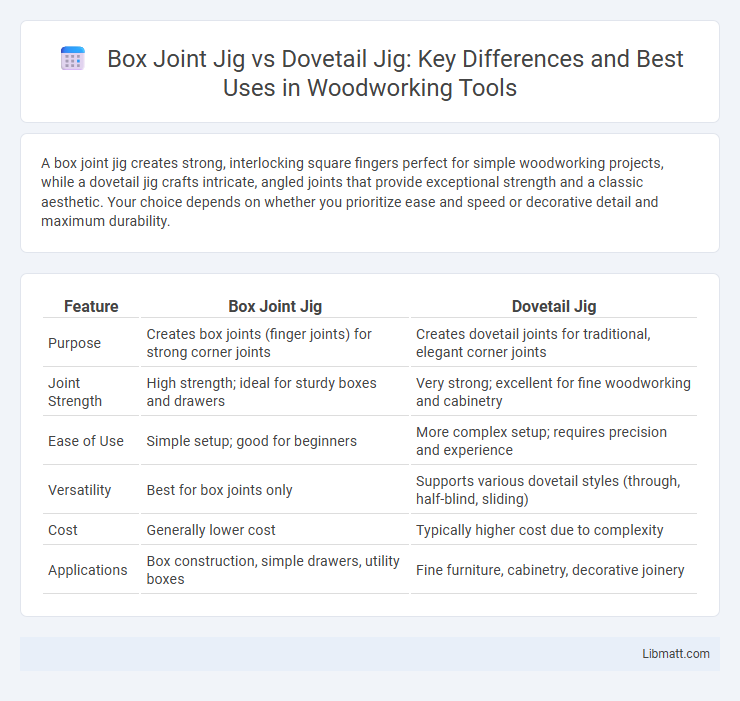 Box Joint Jig vs Dovetail Jig: Key Differences and Best Uses in Woodworking Tools

A box joint jig creates strong, interlocking square fingers perfect for simple woodworking projects, while a dovetail jig crafts intricate, angled joints that provide exceptional strength and a classic aesthetic. Your choice depends on whether you prioritize ease and speed or decorative detail and maximum durability.

| Feature | Box Joint Jig | Dovetail Jig |
|---|---|---|
| Purpose | Creates box joints (finger joints) for strong corner joints | Creates dovetail joints for traditional, elegant corner joints |
| Joint Strength | High strength; ideal for sturdy boxes and drawers | Very strong; excellent for fine woodworking and cabinetry |
| Ease of Use | Simple setup; good for beginners | More complex setup; requires precision and experience |
| Versatility | Best for box joints only | Supports various dovetail styles (through, half-blind, sliding) |
| Cost | Generally lower cost | Typically higher cost due to complexity |
| Applications | Box construction, simple drawers, utility boxes | Fine furniture, cabinetry, decorative joinery |

Libmatt.com