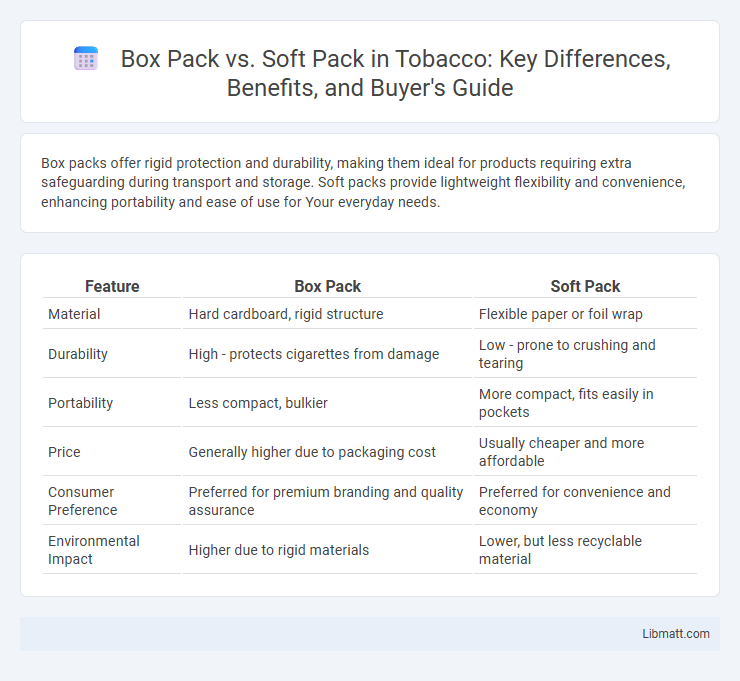 Box Pack vs. Soft Pack in Tobacco: Key Differences, Benefits, and Buyer's Guide

Box packs offer rigid protection and durability, making them ideal for products requiring extra safeguarding during transport and storage. Soft packs provide lightweight flexibility and convenience, enhancing portability and ease of use for Your everyday needs.

| Feature | Box Pack | Soft Pack |
|---|---|---|
| Material | Hard cardboard, rigid structure | Flexible paper or foil wrap |
| Durability | High - protects cigarettes from damage | Low - prone to crushing and tearing |
| Portability | Less compact, bulkier | More compact, fits easily in pockets |
| Price | Generally higher due to packaging cost | Usually cheaper and more affordable |
| Consumer Preference | Preferred for premium branding and quality assurance | Preferred for convenience and economy |
| Environmental Impact | Higher due to rigid materials | Lower, but less recyclable material |

Libmatt.com