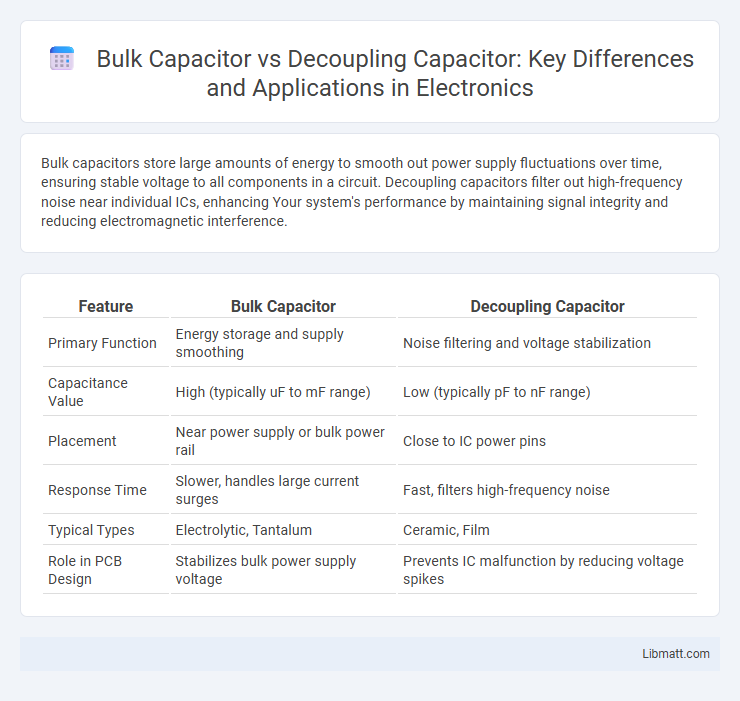 Bulk Capacitor vs Decoupling Capacitor: Key Differences and Applications in Electronics

Bulk capacitors store large amounts of energy to smooth out power supply fluctuations over time, ensuring stable voltage to all components in a circuit. Decoupling capacitors filter out high-frequency noise near individual ICs, enhancing Your system's performance by maintaining signal integrity and reducing electromagnetic interference.

| Feature | Bulk Capacitor | Decoupling Capacitor |
|---|---|---|
| Primary Function | Energy storage and supply smoothing | Noise filtering and voltage stabilization |
| Capacitance Value | High (typically uF to mF range) | Low (typically pF to nF range) |
| Placement | Near power supply or bulk power rail | Close to IC power pins |
| Response Time | Slower, handles large current surges | Fast, filters high-frequency noise |
| Typical Types | Electrolytic, Tantalum | Ceramic, Film |
| Role in PCB Design | Stabilizes bulk power supply voltage | Prevents IC malfunction by reducing voltage spikes |

Libmatt.com