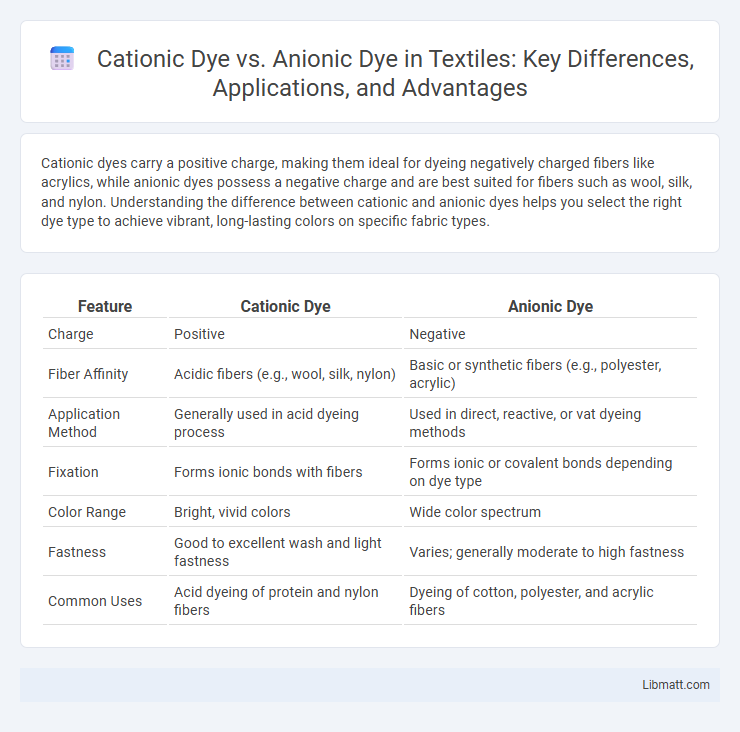 Cationic Dye vs. Anionic Dye in Textiles: Key Differences, Applications, and Advantages

Cationic dyes carry a positive charge, making them ideal for dyeing negatively charged fibers like acrylics, while anionic dyes possess a negative charge and are best suited for fibers such as wool, silk, and nylon. Understanding the difference between cationic and anionic dyes helps you select the right dye type to achieve vibrant, long-lasting colors on specific fabric types.

| Feature | Cationic Dye | Anionic Dye |
|---|---|---|
| Charge | Positive | Negative |
| Fiber Affinity | Acidic fibers (e.g., wool, silk, nylon) | Basic or synthetic fibers (e.g., polyester, acrylic) |
| Application Method | Generally used in acid dyeing process | Used in direct, reactive, or vat dyeing methods |
| Fixation | Forms ionic bonds with fibers | Forms ionic or covalent bonds depending on dye type |
| Color Range | Bright, vivid colors | Wide color spectrum |
| Fastness | Good to excellent wash and light fastness | Varies; generally moderate to high fastness |
| Common Uses | Acid dyeing of protein and nylon fibers | Dyeing of cotton, polyester, and acrylic fibers |

Libmatt.com