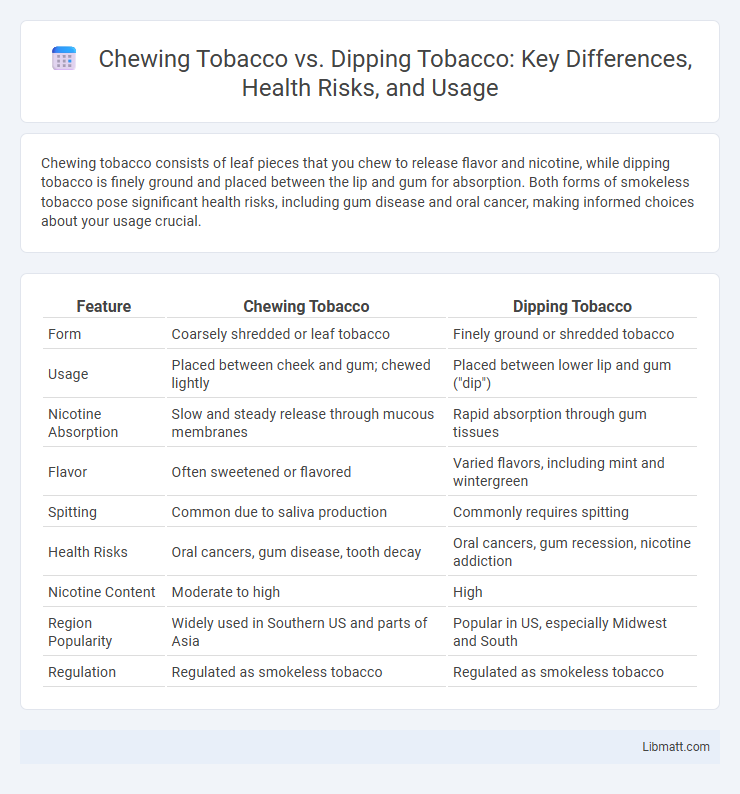 Chewing Tobacco vs. Dipping Tobacco: Key Differences, Health Risks, and Usage

Chewing tobacco consists of leaf pieces that you chew to release flavor and nicotine, while dipping tobacco is finely ground and placed between the lip and gum for absorption. Both forms of smokeless tobacco pose significant health risks, including gum disease and oral cancer, making informed choices about your usage crucial.

| Feature | Chewing Tobacco | Dipping Tobacco |
|---|---|---|
| Form | Coarsely shredded or leaf tobacco | Finely ground or shredded tobacco |
| Usage | Placed between cheek and gum; chewed lightly | Placed between lower lip and gum ("dip") |
| Nicotine Absorption | Slow and steady release through mucous membranes | Rapid absorption through gum tissues |
| Flavor | Often sweetened or flavored | Varied flavors, including mint and wintergreen |
| Spitting | Common due to saliva production | Commonly requires spitting |
| Health Risks | Oral cancers, gum disease, tooth decay | Oral cancers, gum recession, nicotine addiction |
| Nicotine Content | Moderate to high | High |
| Region Popularity | Widely used in Southern US and parts of Asia | Popular in US, especially Midwest and South |
| Regulation | Regulated as smokeless tobacco | Regulated as smokeless tobacco |

Libmatt.com