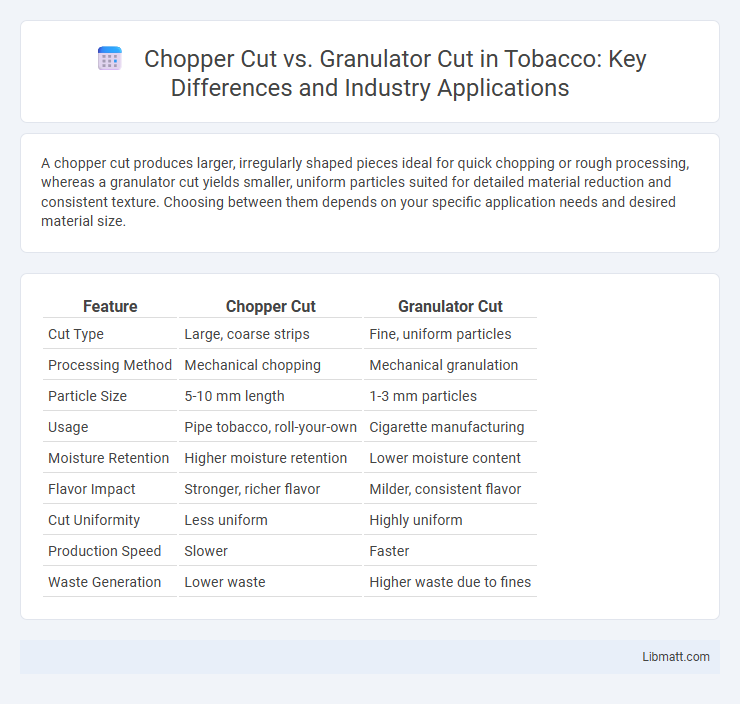 Chopper Cut vs. Granulator Cut in Tobacco: Key Differences and Industry Applications

A chopper cut produces larger, irregularly shaped pieces ideal for quick chopping or rough processing, whereas a granulator cut yields smaller, uniform particles suited for detailed material reduction and consistent texture. Choosing between them depends on your specific application needs and desired material size.

| Feature | Chopper Cut | Granulator Cut |
|---|---|---|
| Cut Type | Large, coarse strips | Fine, uniform particles |
| Processing Method | Mechanical chopping | Mechanical granulation |
| Particle Size | 5-10 mm length | 1-3 mm particles |
| Usage | Pipe tobacco, roll-your-own | Cigarette manufacturing |
| Moisture Retention | Higher moisture retention | Lower moisture content |
| Flavor Impact | Stronger, richer flavor | Milder, consistent flavor |
| Cut Uniformity | Less uniform | Highly uniform |
| Production Speed | Slower | Faster |
| Waste Generation | Lower waste | Higher waste due to fines |

Libmatt.com