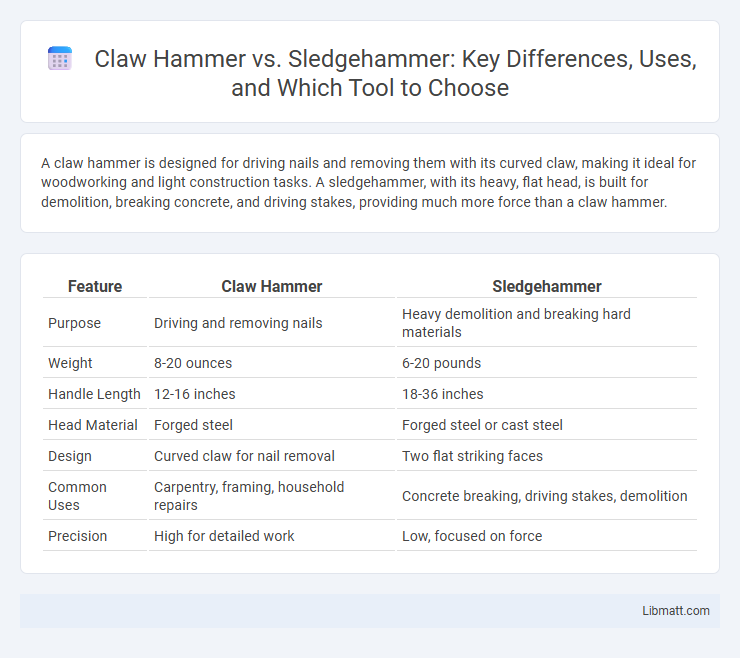 Claw Hammer vs. Sledgehammer: Key Differences, Uses, and Which Tool to Choose

A claw hammer is designed for driving nails and removing them with its curved claw, making it ideal for woodworking and light construction tasks. A sledgehammer, with its heavy, flat head, is built for demolition, breaking concrete, and driving stakes, providing much more force than a claw hammer.

| Feature | Claw Hammer | Sledgehammer |
|---|---|---|
| Purpose | Driving and removing nails | Heavy demolition and breaking hard materials |
| Weight | 8-20 ounces | 6-20 pounds |
| Handle Length | 12-16 inches | 18-36 inches |
| Head Material | Forged steel | Forged steel or cast steel |
| Design | Curved claw for nail removal | Two flat striking faces |
| Common Uses | Carpentry, framing, household repairs | Concrete breaking, driving stakes, demolition |
| Precision | High for detailed work | Low, focused on force |

Libmatt.com