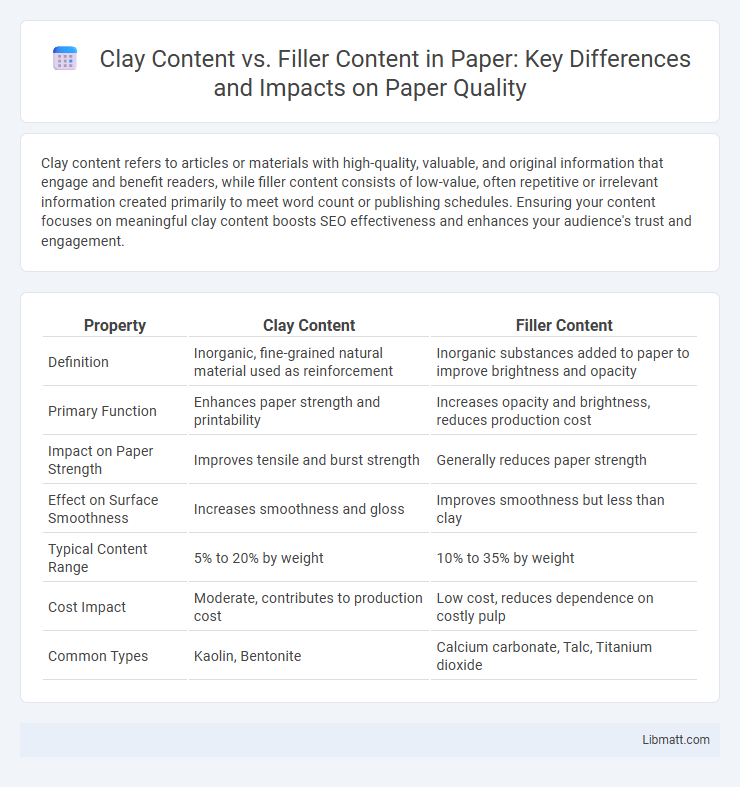 Clay Content vs. Filler Content in Paper: Key Differences and Impacts on Paper Quality

Clay content refers to articles or materials with high-quality, valuable, and original information that engage and benefit readers, while filler content consists of low-value, often repetitive or irrelevant information created primarily to meet word count or publishing schedules. Ensuring your content focuses on meaningful clay content boosts SEO effectiveness and enhances your audience's trust and engagement.

| Property | Clay Content | Filler Content |
|---|---|---|
| Definition | Inorganic, fine-grained natural material used as reinforcement | Inorganic substances added to paper to improve brightness and opacity |
| Primary Function | Enhances paper strength and printability | Increases opacity and brightness, reduces production cost |
| Impact on Paper Strength | Improves tensile and burst strength | Generally reduces paper strength |
| Effect on Surface Smoothness | Increases smoothness and gloss | Improves smoothness but less than clay |
| Typical Content Range | 5% to 20% by weight | 10% to 35% by weight |
| Cost Impact | Moderate, contributes to production cost | Low cost, reduces dependence on costly pulp |
| Common Types | Kaolin, Bentonite | Calcium carbonate, Talc, Titanium dioxide |

Libmatt.com