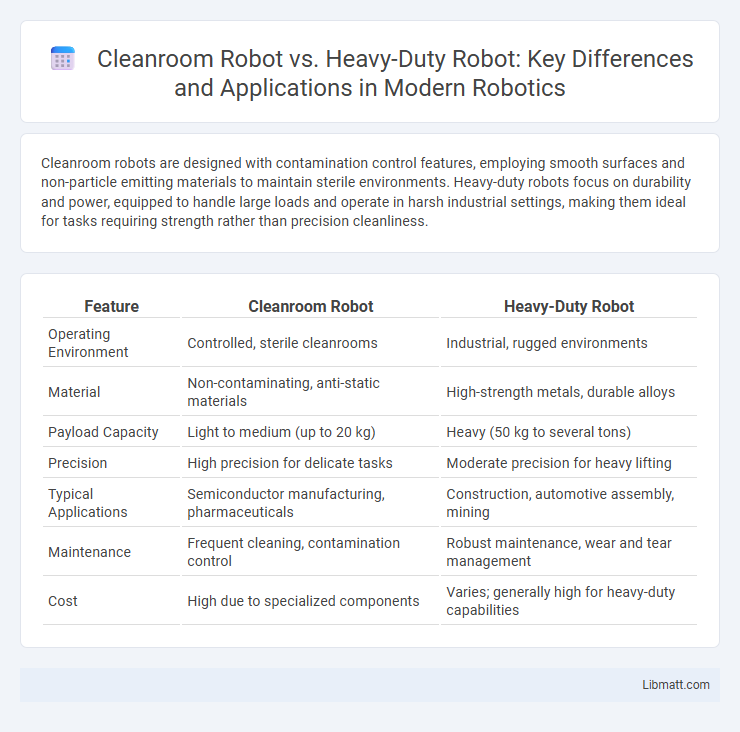 Cleanroom Robot vs. Heavy-Duty Robot: Key Differences and Applications in Modern Robotics

Cleanroom robots are designed with contamination control features, employing smooth surfaces and non-particle emitting materials to maintain sterile environments. Heavy-duty robots focus on durability and power, equipped to handle large loads and operate in harsh industrial settings, making them ideal for tasks requiring strength rather than precision cleanliness.

| Feature | Cleanroom Robot | Heavy-Duty Robot |
|---|---|---|
| Operating Environment | Controlled, sterile cleanrooms | Industrial, rugged environments |
| Material | Non-contaminating, anti-static materials | High-strength metals, durable alloys |
| Payload Capacity | Light to medium (up to 20 kg) | Heavy (50 kg to several tons) |
| Precision | High precision for delicate tasks | Moderate precision for heavy lifting |
| Typical Applications | Semiconductor manufacturing, pharmaceuticals | Construction, automotive assembly, mining |
| Maintenance | Frequent cleaning, contamination control | Robust maintenance, wear and tear management |
| Cost | High due to specialized components | Varies; generally high for heavy-duty capabilities |

Libmatt.com