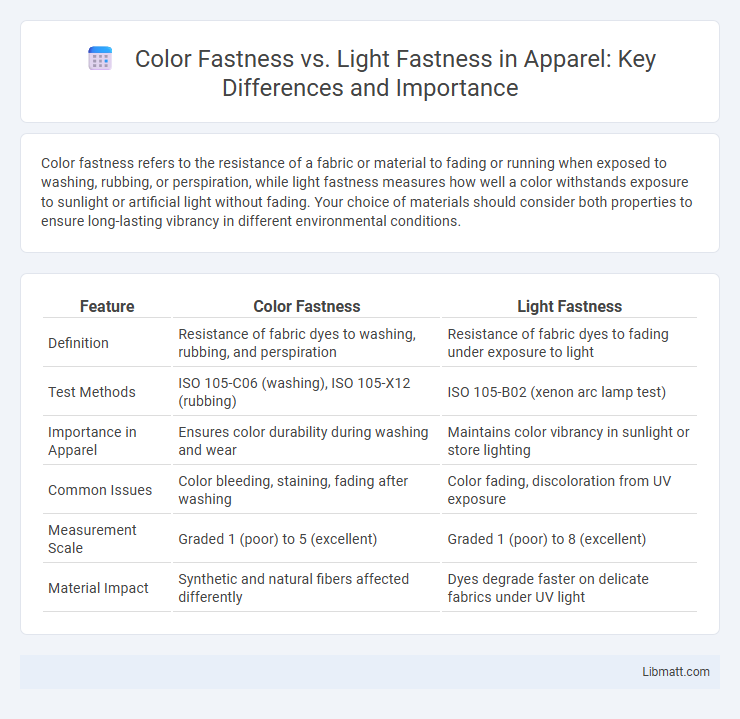 Color Fastness vs. Light Fastness in Apparel: Key Differences and Importance

Color fastness refers to the resistance of a fabric or material to fading or running when exposed to washing, rubbing, or perspiration, while light fastness measures how well a color withstands exposure to sunlight or artificial light without fading. Your choice of materials should consider both properties to ensure long-lasting vibrancy in different environmental conditions.

| Feature | Color Fastness | Light Fastness |
|---|---|---|
| Definition | Resistance of fabric dyes to washing, rubbing, and perspiration | Resistance of fabric dyes to fading under exposure to light |
| Test Methods | ISO 105-C06 (washing), ISO 105-X12 (rubbing) | ISO 105-B02 (xenon arc lamp test) |
| Importance in Apparel | Ensures color durability during washing and wear | Maintains color vibrancy in sunlight or store lighting |
| Common Issues | Color bleeding, staining, fading after washing | Color fading, discoloration from UV exposure |
| Measurement Scale | Graded 1 (poor) to 5 (excellent) | Graded 1 (poor) to 8 (excellent) |
| Material Impact | Synthetic and natural fibers affected differently | Dyes degrade faster on delicate fabrics under UV light |

Libmatt.com