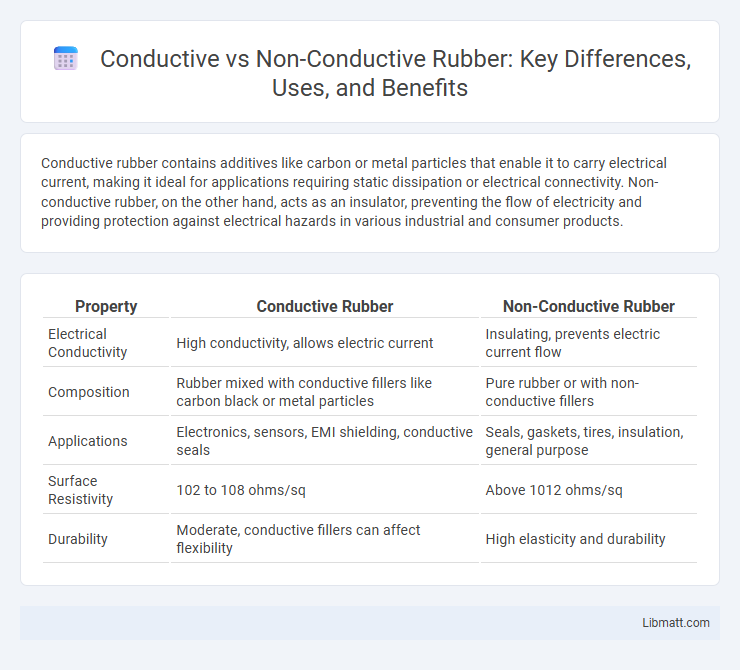 Conductive vs Non-Conductive Rubber: Key Differences, Uses, and Benefits

Conductive rubber contains additives like carbon or metal particles that enable it to carry electrical current, making it ideal for applications requiring static dissipation or electrical connectivity. Non-conductive rubber, on the other hand, acts as an insulator, preventing the flow of electricity and providing protection against electrical hazards in various industrial and consumer products.

| Property | Conductive Rubber | Non-Conductive Rubber |
|---|---|---|
| Electrical Conductivity | High conductivity, allows electric current | Insulating, prevents electric current flow |
| Composition | Rubber mixed with conductive fillers like carbon black or metal particles | Pure rubber or with non-conductive fillers |
| Applications | Electronics, sensors, EMI shielding, conductive seals | Seals, gaskets, tires, insulation, general purpose |
| Surface Resistivity | 102 to 108 ohms/sq | Above 1012 ohms/sq |
| Durability | Moderate, conductive fillers can affect flexibility | High elasticity and durability |

Libmatt.com