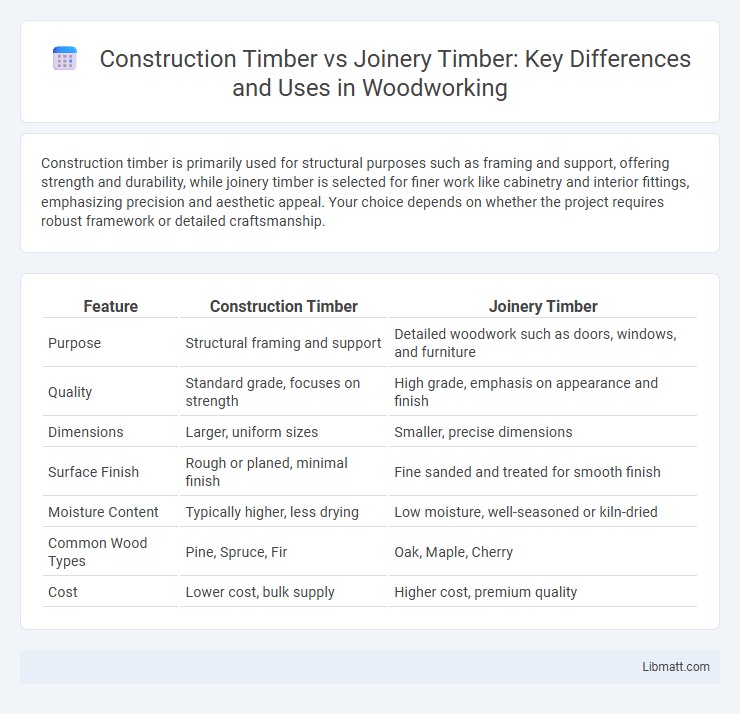 Construction Timber vs Joinery Timber: Key Differences and Uses in Woodworking

Construction timber is primarily used for structural purposes such as framing and support, offering strength and durability, while joinery timber is selected for finer work like cabinetry and interior fittings, emphasizing precision and aesthetic appeal. Your choice depends on whether the project requires robust framework or detailed craftsmanship.

| Feature | Construction Timber | Joinery Timber |
|---|---|---|
| Purpose | Structural framing and support | Detailed woodwork such as doors, windows, and furniture |
| Quality | Standard grade, focuses on strength | High grade, emphasis on appearance and finish |
| Dimensions | Larger, uniform sizes | Smaller, precise dimensions |
| Surface Finish | Rough or planed, minimal finish | Fine sanded and treated for smooth finish |
| Moisture Content | Typically higher, less drying | Low moisture, well-seasoned or kiln-dried |
| Common Wood Types | Pine, Spruce, Fir | Oak, Maple, Cherry |
| Cost | Lower cost, bulk supply | Higher cost, premium quality |

Libmatt.com