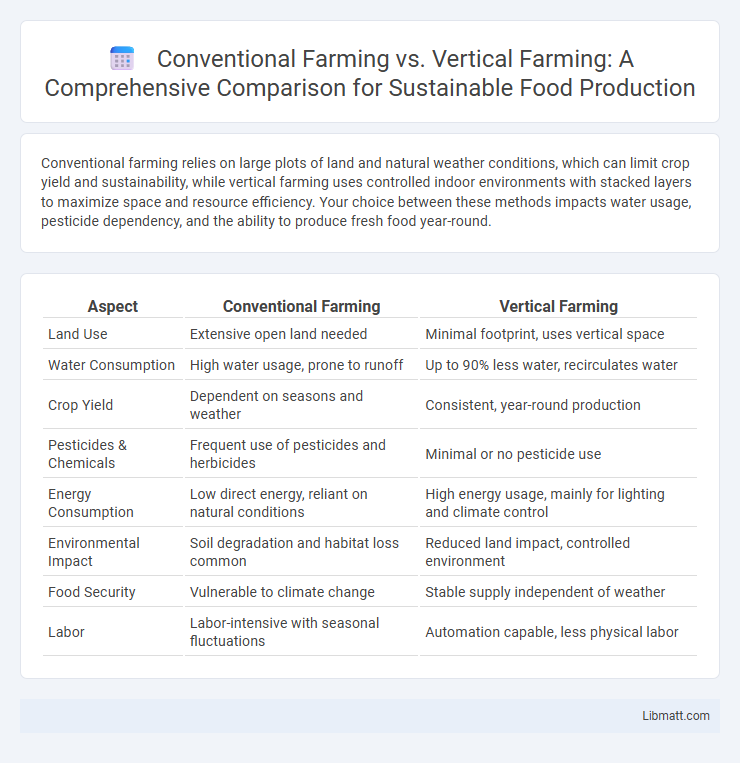 Conventional Farming vs. Vertical Farming: A Comprehensive Comparison for Sustainable Food Production

Conventional farming relies on large plots of land and natural weather conditions, which can limit crop yield and sustainability, while vertical farming uses controlled indoor environments with stacked layers to maximize space and resource efficiency. Your choice between these methods impacts water usage, pesticide dependency, and the ability to produce fresh food year-round.

| Aspect | Conventional Farming | Vertical Farming |
|---|---|---|
| Land Use | Extensive open land needed | Minimal footprint, uses vertical space |
| Water Consumption | High water usage, prone to runoff | Up to 90% less water, recirculates water |
| Crop Yield | Dependent on seasons and weather | Consistent, year-round production |
| Pesticides & Chemicals | Frequent use of pesticides and herbicides | Minimal or no pesticide use |
| Energy Consumption | Low direct energy, reliant on natural conditions | High energy usage, mainly for lighting and climate control |
| Environmental Impact | Soil degradation and habitat loss common | Reduced land impact, controlled environment |
| Food Security | Vulnerable to climate change | Stable supply independent of weather |
| Labor | Labor-intensive with seasonal fluctuations | Automation capable, less physical labor |

Libmatt.com