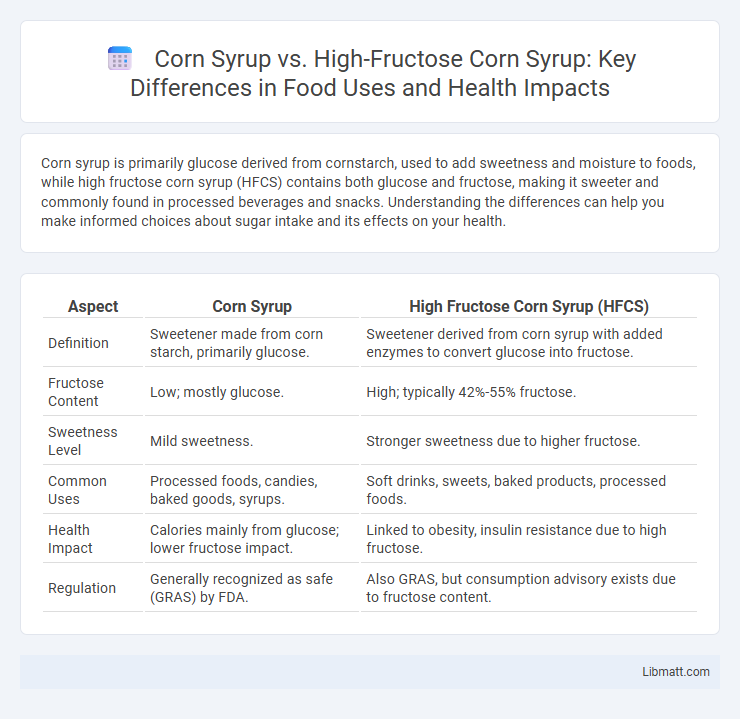 Corn Syrup vs. High-Fructose Corn Syrup: Key Differences in Food Uses and Health Impacts

Corn syrup is primarily glucose derived from cornstarch, used to add sweetness and moisture to foods, while high fructose corn syrup (HFCS) contains both glucose and fructose, making it sweeter and commonly found in processed beverages and snacks. Understanding the differences can help you make informed choices about sugar intake and its effects on your health.

| Aspect | Corn Syrup | High Fructose Corn Syrup (HFCS) |
|---|---|---|
| Definition | Sweetener made from corn starch, primarily glucose. | Sweetener derived from corn syrup with added enzymes to convert glucose into fructose. |
| Fructose Content | Low; mostly glucose. | High; typically 42%-55% fructose. |
| Sweetness Level | Mild sweetness. | Stronger sweetness due to higher fructose. |
| Common Uses | Processed foods, candies, baked goods, syrups. | Soft drinks, sweets, baked products, processed foods. |
| Health Impact | Calories mainly from glucose; lower fructose impact. | Linked to obesity, insulin resistance due to high fructose. |
| Regulation | Generally recognized as safe (GRAS) by FDA. | Also GRAS, but consumption advisory exists due to fructose content. |

Libmatt.com