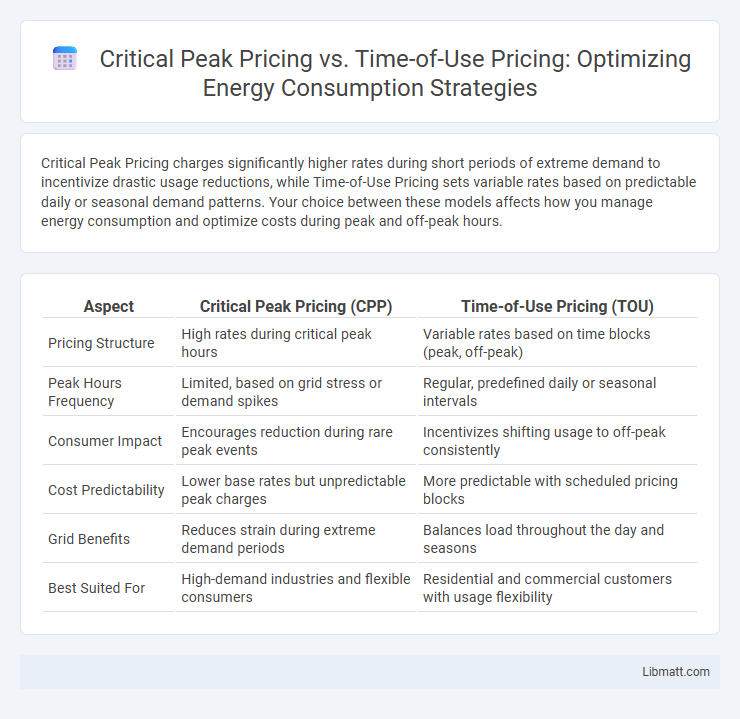 Critical Peak Pricing vs. Time-of-Use Pricing: Optimizing Energy Consumption Strategies

Critical Peak Pricing charges significantly higher rates during short periods of extreme demand to incentivize drastic usage reductions, while Time-of-Use Pricing sets variable rates based on predictable daily or seasonal demand patterns. Your choice between these models affects how you manage energy consumption and optimize costs during peak and off-peak hours.

| Aspect | Critical Peak Pricing (CPP) | Time-of-Use Pricing (TOU) |
|---|---|---|
| Pricing Structure | High rates during critical peak hours | Variable rates based on time blocks (peak, off-peak) |
| Peak Hours Frequency | Limited, based on grid stress or demand spikes | Regular, predefined daily or seasonal intervals |
| Consumer Impact | Encourages reduction during rare peak events | Incentivizes shifting usage to off-peak consistently |
| Cost Predictability | Lower base rates but unpredictable peak charges | More predictable with scheduled pricing blocks |
| Grid Benefits | Reduces strain during extreme demand periods | Balances load throughout the day and seasons |
| Best Suited For | High-demand industries and flexible consumers | Residential and commercial customers with usage flexibility |

Libmatt.com