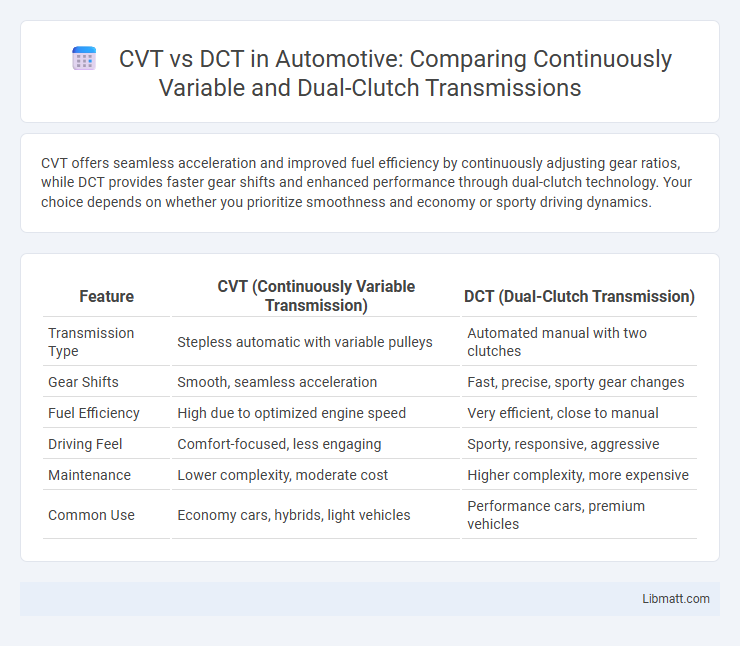 CVT vs DCT in Automotive: Comparing Continuously Variable and Dual-Clutch Transmissions

CVT offers seamless acceleration and improved fuel efficiency by continuously adjusting gear ratios, while DCT provides faster gear shifts and enhanced performance through dual-clutch technology. Your choice depends on whether you prioritize smoothness and economy or sporty driving dynamics.

| Feature | CVT (Continuously Variable Transmission) | DCT (Dual-Clutch Transmission) |
|---|---|---|
| Transmission Type | Stepless automatic with variable pulleys | Automated manual with two clutches |
| Gear Shifts | Smooth, seamless acceleration | Fast, precise, sporty gear changes |
| Fuel Efficiency | High due to optimized engine speed | Very efficient, close to manual |
| Driving Feel | Comfort-focused, less engaging | Sporty, responsive, aggressive |
| Maintenance | Lower complexity, moderate cost | Higher complexity, more expensive |
| Common Use | Economy cars, hybrids, light vehicles | Performance cars, premium vehicles |

Libmatt.com