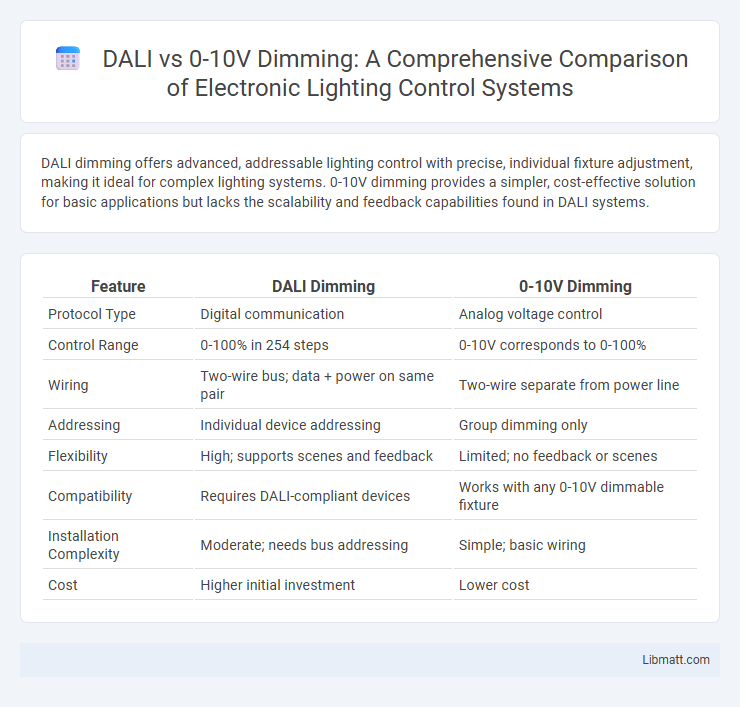 DALI vs 0-10V Dimming: A Comprehensive Comparison of Electronic Lighting Control Systems

DALI dimming offers advanced, addressable lighting control with precise, individual fixture adjustment, making it ideal for complex lighting systems. 0-10V dimming provides a simpler, cost-effective solution for basic applications but lacks the scalability and feedback capabilities found in DALI systems.

| Feature | DALI Dimming | 0-10V Dimming |
|---|---|---|
| Protocol Type | Digital communication | Analog voltage control |
| Control Range | 0-100% in 254 steps | 0-10V corresponds to 0-100% |
| Wiring | Two-wire bus; data + power on same pair | Two-wire separate from power line |
| Addressing | Individual device addressing | Group dimming only |
| Flexibility | High; supports scenes and feedback | Limited; no feedback or scenes |
| Compatibility | Requires DALI-compliant devices | Works with any 0-10V dimmable fixture |
| Installation Complexity | Moderate; needs bus addressing | Simple; basic wiring |
| Cost | Higher initial investment | Lower cost |

Libmatt.com