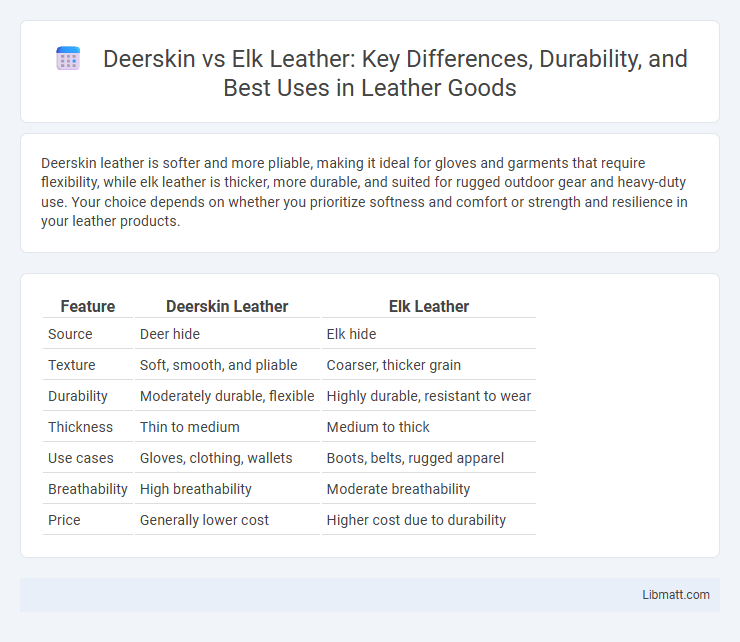 Deerskin vs Elk Leather: Key Differences, Durability, and Best Uses in Leather Goods

Deerskin leather is softer and more pliable, making it ideal for gloves and garments that require flexibility, while elk leather is thicker, more durable, and suited for rugged outdoor gear and heavy-duty use. Your choice depends on whether you prioritize softness and comfort or strength and resilience in your leather products.

| Feature | Deerskin Leather | Elk Leather |
|---|---|---|
| Source | Deer hide | Elk hide |
| Texture | Soft, smooth, and pliable | Coarser, thicker grain |
| Durability | Moderately durable, flexible | Highly durable, resistant to wear |
| Thickness | Thin to medium | Medium to thick |
| Use cases | Gloves, clothing, wallets | Boots, belts, rugged apparel |
| Breathability | High breathability | Moderate breathability |
| Price | Generally lower cost | Higher cost due to durability |

Libmatt.com