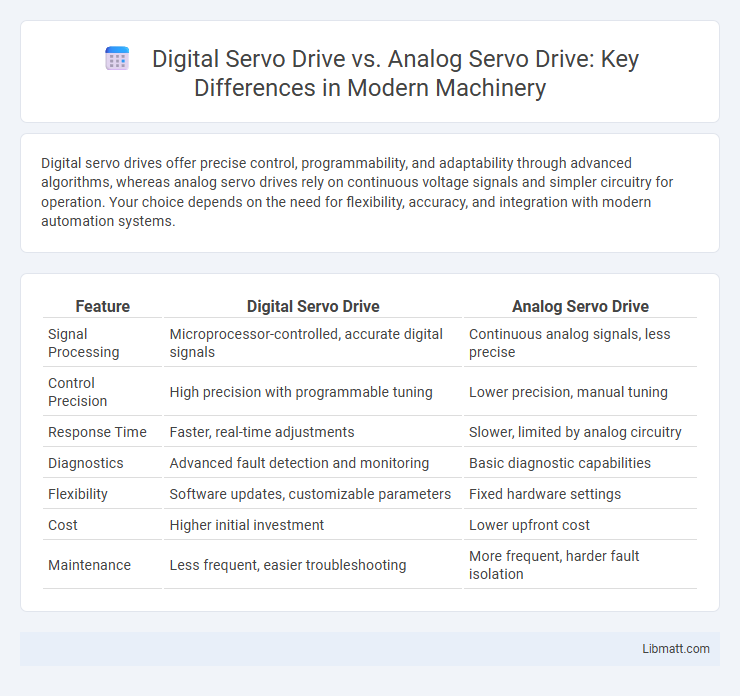 Digital Servo Drive vs. Analog Servo Drive: Key Differences in Modern Machinery

Digital servo drives offer precise control, programmability, and adaptability through advanced algorithms, whereas analog servo drives rely on continuous voltage signals and simpler circuitry for operation. Your choice depends on the need for flexibility, accuracy, and integration with modern automation systems.

| Feature | Digital Servo Drive | Analog Servo Drive |
|---|---|---|
| Signal Processing | Microprocessor-controlled, accurate digital signals | Continuous analog signals, less precise |
| Control Precision | High precision with programmable tuning | Lower precision, manual tuning |
| Response Time | Faster, real-time adjustments | Slower, limited by analog circuitry |
| Diagnostics | Advanced fault detection and monitoring | Basic diagnostic capabilities |
| Flexibility | Software updates, customizable parameters | Fixed hardware settings |
| Cost | Higher initial investment | Lower upfront cost |
| Maintenance | Less frequent, easier troubleshooting | More frequent, harder fault isolation |

Libmatt.com