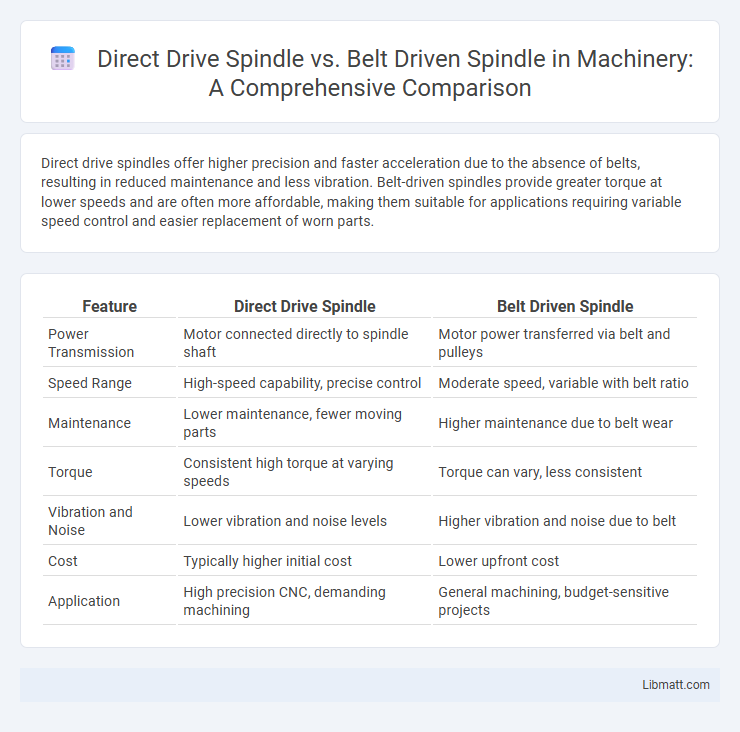 Direct Drive Spindle vs. Belt Driven Spindle in Machinery: A Comprehensive Comparison

Direct drive spindles offer higher precision and faster acceleration due to the absence of belts, resulting in reduced maintenance and less vibration. Belt-driven spindles provide greater torque at lower speeds and are often more affordable, making them suitable for applications requiring variable speed control and easier replacement of worn parts.

| Feature | Direct Drive Spindle | Belt Driven Spindle |
|---|---|---|
| Power Transmission | Motor connected directly to spindle shaft | Motor power transferred via belt and pulleys |
| Speed Range | High-speed capability, precise control | Moderate speed, variable with belt ratio |
| Maintenance | Lower maintenance, fewer moving parts | Higher maintenance due to belt wear |
| Torque | Consistent high torque at varying speeds | Torque can vary, less consistent |
| Vibration and Noise | Lower vibration and noise levels | Higher vibration and noise due to belt |
| Cost | Typically higher initial cost | Lower upfront cost |
| Application | High precision CNC, demanding machining | General machining, budget-sensitive projects |

Libmatt.com