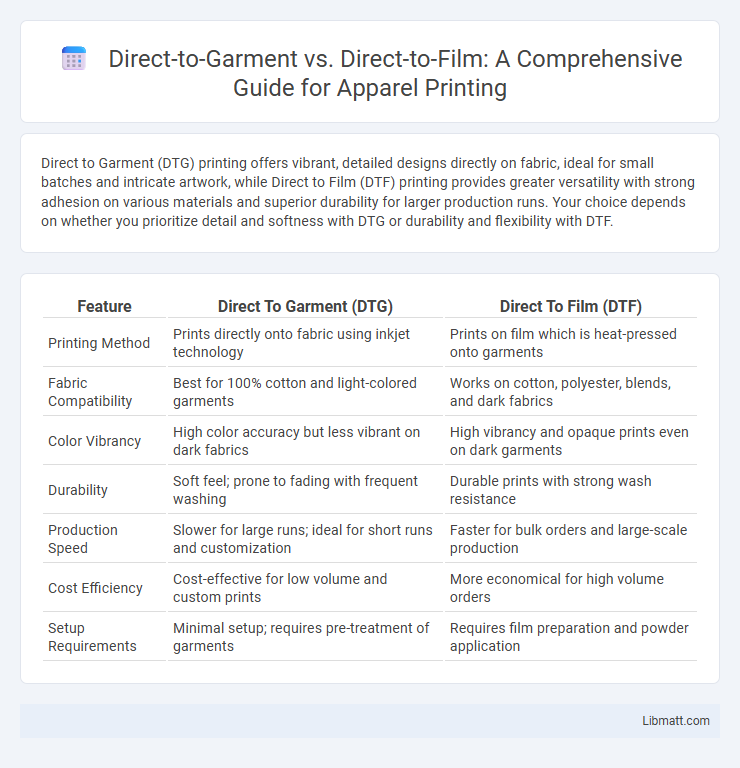 Direct-to-Garment vs. Direct-to-Film: A Comprehensive Guide for Apparel Printing

Direct to Garment (DTG) printing offers vibrant, detailed designs directly on fabric, ideal for small batches and intricate artwork, while Direct to Film (DTF) printing provides greater versatility with strong adhesion on various materials and superior durability for larger production runs. Your choice depends on whether you prioritize detail and softness with DTG or durability and flexibility with DTF.

| Feature | Direct To Garment (DTG) | Direct To Film (DTF) |
|---|---|---|
| Printing Method | Prints directly onto fabric using inkjet technology | Prints on film which is heat-pressed onto garments |
| Fabric Compatibility | Best for 100% cotton and light-colored garments | Works on cotton, polyester, blends, and dark fabrics |
| Color Vibrancy | High color accuracy but less vibrant on dark fabrics | High vibrancy and opaque prints even on dark garments |
| Durability | Soft feel; prone to fading with frequent washing | Durable prints with strong wash resistance |
| Production Speed | Slower for large runs; ideal for short runs and customization | Faster for bulk orders and large-scale production |
| Cost Efficiency | Cost-effective for low volume and custom prints | More economical for high volume orders |
| Setup Requirements | Minimal setup; requires pre-treatment of garments | Requires film preparation and powder application |

Libmatt.com