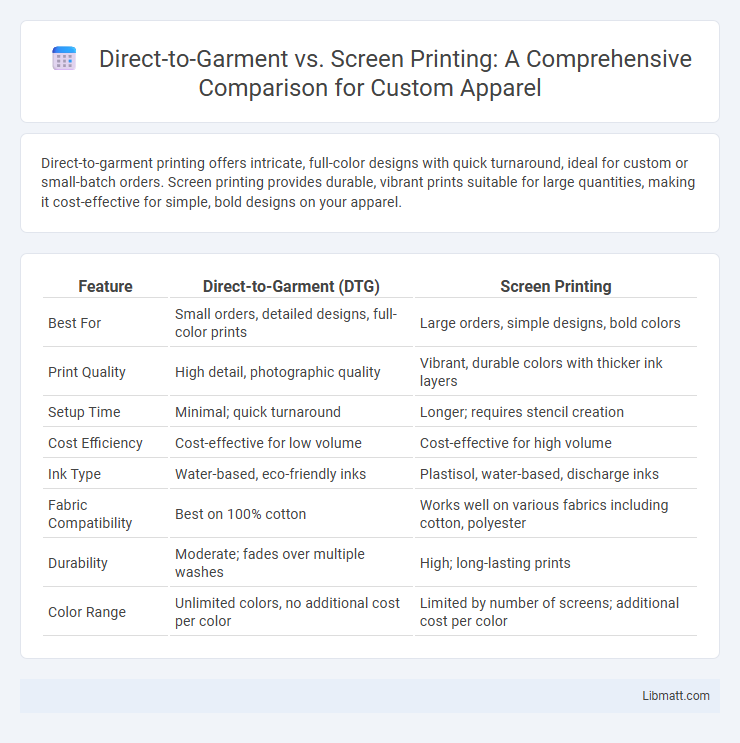 Direct-to-Garment vs. Screen Printing: A Comprehensive Comparison for Custom Apparel

Direct-to-garment printing offers intricate, full-color designs with quick turnaround, ideal for custom or small-batch orders. Screen printing provides durable, vibrant prints suitable for large quantities, making it cost-effective for simple, bold designs on your apparel.

| Feature | Direct-to-Garment (DTG) | Screen Printing |
|---|---|---|
| Best For | Small orders, detailed designs, full-color prints | Large orders, simple designs, bold colors |
| Print Quality | High detail, photographic quality | Vibrant, durable colors with thicker ink layers |
| Setup Time | Minimal; quick turnaround | Longer; requires stencil creation |
| Cost Efficiency | Cost-effective for low volume | Cost-effective for high volume |
| Ink Type | Water-based, eco-friendly inks | Plastisol, water-based, discharge inks |
| Fabric Compatibility | Best on 100% cotton | Works well on various fabrics including cotton, polyester |
| Durability | Moderate; fades over multiple washes | High; long-lasting prints |
| Color Range | Unlimited colors, no additional cost per color | Limited by number of screens; additional cost per color |

Libmatt.com