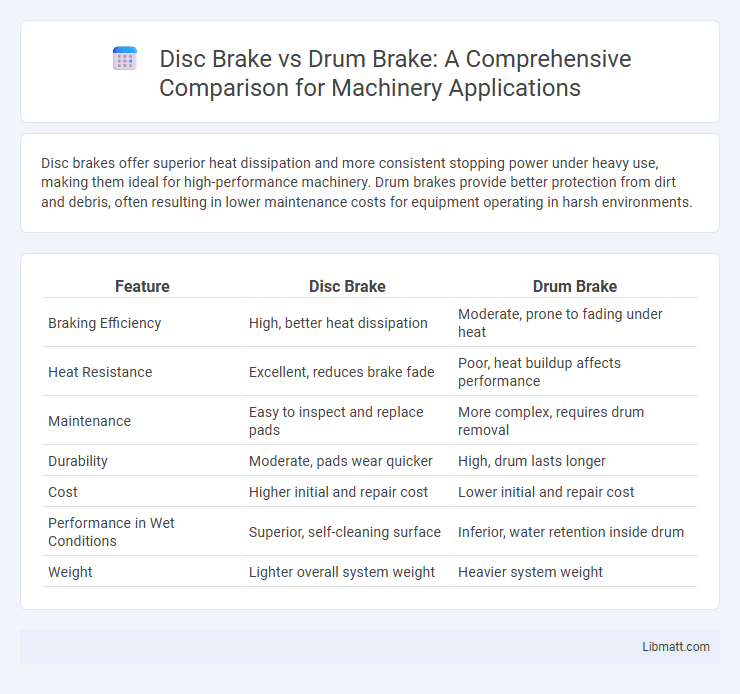 Disc Brake vs Drum Brake: A Comprehensive Comparison for Machinery Applications

Disc brakes offer superior heat dissipation and more consistent stopping power under heavy use, making them ideal for high-performance machinery. Drum brakes provide better protection from dirt and debris, often resulting in lower maintenance costs for equipment operating in harsh environments.

| Feature | Disc Brake | Drum Brake |
|---|---|---|
| Braking Efficiency | High, better heat dissipation | Moderate, prone to fading under heat |
| Heat Resistance | Excellent, reduces brake fade | Poor, heat buildup affects performance |
| Maintenance | Easy to inspect and replace pads | More complex, requires drum removal |
| Durability | Moderate, pads wear quicker | High, drum lasts longer |
| Cost | Higher initial and repair cost | Lower initial and repair cost |
| Performance in Wet Conditions | Superior, self-cleaning surface | Inferior, water retention inside drum |
| Weight | Lighter overall system weight | Heavier system weight |

Libmatt.com