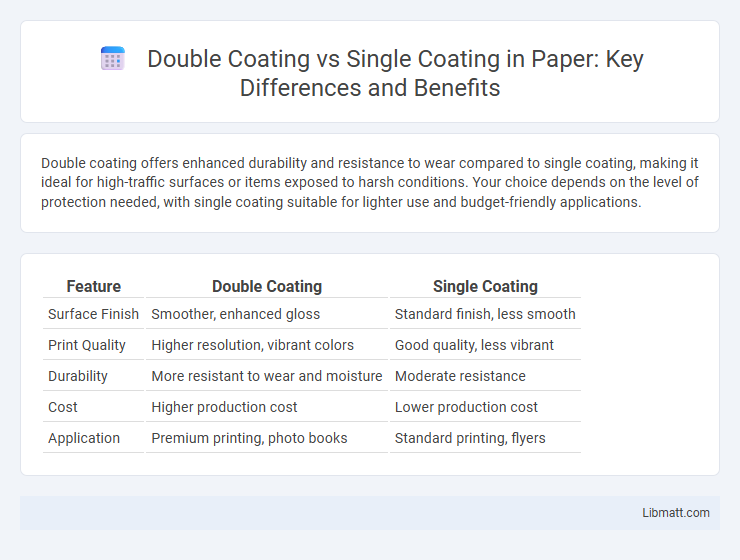 Double Coating vs Single Coating in Paper: Key Differences and Benefits

Double coating offers enhanced durability and resistance to wear compared to single coating, making it ideal for high-traffic surfaces or items exposed to harsh conditions. Your choice depends on the level of protection needed, with single coating suitable for lighter use and budget-friendly applications.

| Feature | Double Coating | Single Coating |
|---|---|---|
| Surface Finish | Smoother, enhanced gloss | Standard finish, less smooth |
| Print Quality | Higher resolution, vibrant colors | Good quality, less vibrant |
| Durability | More resistant to wear and moisture | Moderate resistance |
| Cost | Higher production cost | Lower production cost |
| Application | Premium printing, photo books | Standard printing, flyers |

Libmatt.com