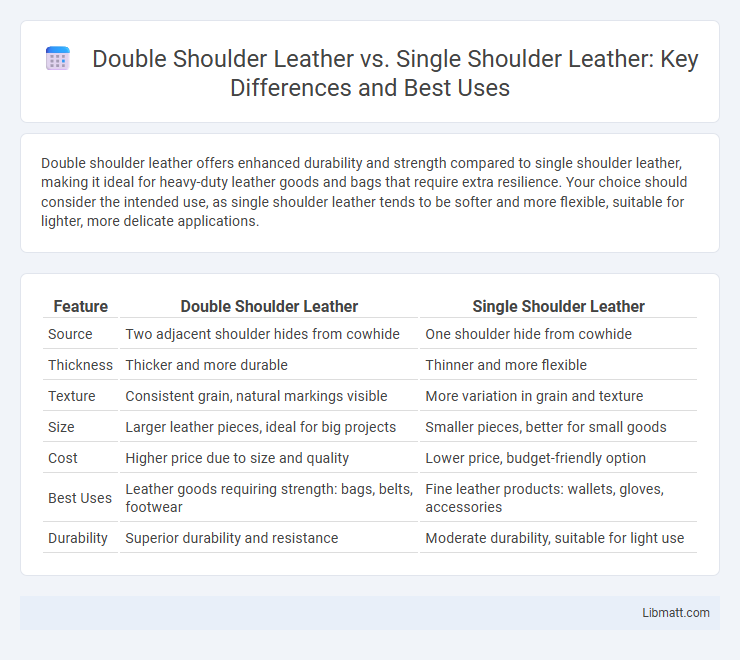 Double Shoulder Leather vs. Single Shoulder Leather: Key Differences and Best Uses

Double shoulder leather offers enhanced durability and strength compared to single shoulder leather, making it ideal for heavy-duty leather goods and bags that require extra resilience. Your choice should consider the intended use, as single shoulder leather tends to be softer and more flexible, suitable for lighter, more delicate applications.

| Feature | Double Shoulder Leather | Single Shoulder Leather |
|---|---|---|
| Source | Two adjacent shoulder hides from cowhide | One shoulder hide from cowhide |
| Thickness | Thicker and more durable | Thinner and more flexible |
| Texture | Consistent grain, natural markings visible | More variation in grain and texture |
| Size | Larger leather pieces, ideal for big projects | Smaller pieces, better for small goods |
| Cost | Higher price due to size and quality | Lower price, budget-friendly option |
| Best Uses | Leather goods requiring strength: bags, belts, footwear | Fine leather products: wallets, gloves, accessories |
| Durability | Superior durability and resistance | Moderate durability, suitable for light use |

Libmatt.com