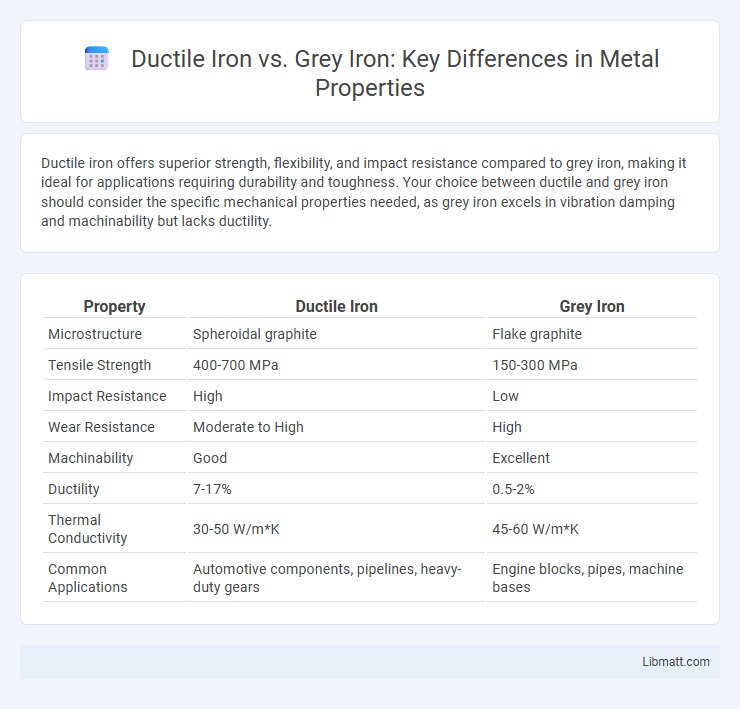 Ductile Iron vs. Grey Iron: Key Differences in Metal Properties

Ductile iron offers superior strength, flexibility, and impact resistance compared to grey iron, making it ideal for applications requiring durability and toughness. Your choice between ductile and grey iron should consider the specific mechanical properties needed, as grey iron excels in vibration damping and machinability but lacks ductility.

| Property | Ductile Iron | Grey Iron |
|---|---|---|
| Microstructure | Spheroidal graphite | Flake graphite |
| Tensile Strength | 400-700 MPa | 150-300 MPa |
| Impact Resistance | High | Low |
| Wear Resistance | Moderate to High | High |
| Machinability | Good | Excellent |
| Ductility | 7-17% | 0.5-2% |
| Thermal Conductivity | 30-50 W/m*K | 45-60 W/m*K |
| Common Applications | Automotive components, pipelines, heavy-duty gears | Engine blocks, pipes, machine bases |

Libmatt.com