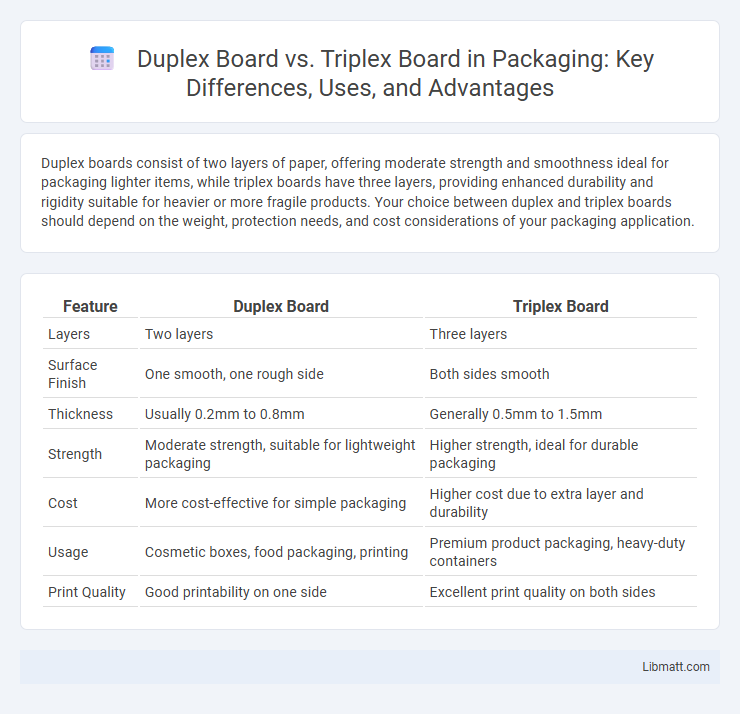 Duplex Board vs. Triplex Board in Packaging: Key Differences, Uses, and Advantages

Duplex boards consist of two layers of paper, offering moderate strength and smoothness ideal for packaging lighter items, while triplex boards have three layers, providing enhanced durability and rigidity suitable for heavier or more fragile products. Your choice between duplex and triplex boards should depend on the weight, protection needs, and cost considerations of your packaging application.

| Feature | Duplex Board | Triplex Board |
|---|---|---|
| Layers | Two layers | Three layers |
| Surface Finish | One smooth, one rough side | Both sides smooth |
| Thickness | Usually 0.2mm to 0.8mm | Generally 0.5mm to 1.5mm |
| Strength | Moderate strength, suitable for lightweight packaging | Higher strength, ideal for durable packaging |
| Cost | More cost-effective for simple packaging | Higher cost due to extra layer and durability |
| Usage | Cosmetic boxes, food packaging, printing | Premium product packaging, heavy-duty containers |
| Print Quality | Good printability on one side | Excellent print quality on both sides |

Libmatt.com