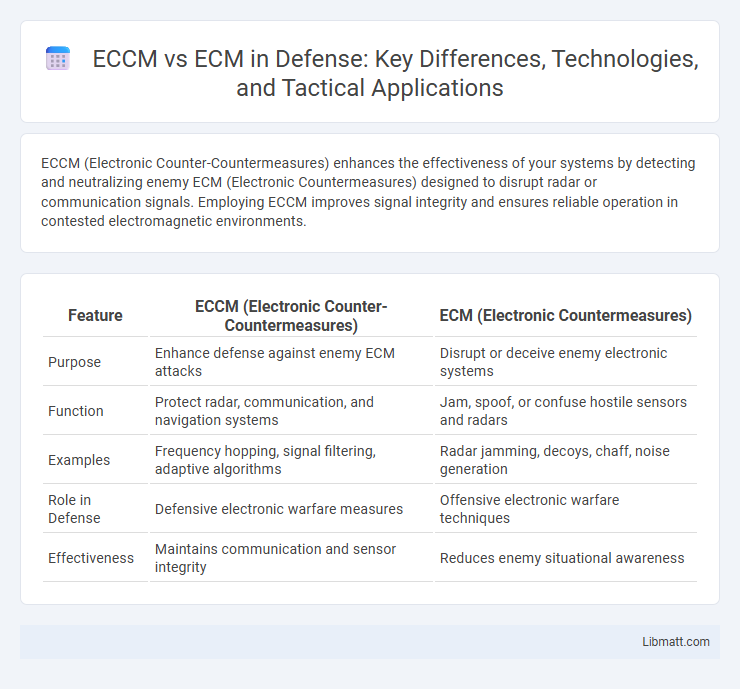 ECCM vs ECM in Defense: Key Differences, Technologies, and Tactical Applications

ECCM (Electronic Counter-Countermeasures) enhances the effectiveness of your systems by detecting and neutralizing enemy ECM (Electronic Countermeasures) designed to disrupt radar or communication signals. Employing ECCM improves signal integrity and ensures reliable operation in contested electromagnetic environments.

| Feature | ECCM (Electronic Counter-Countermeasures) | ECM (Electronic Countermeasures) |
|---|---|---|
| Purpose | Enhance defense against enemy ECM attacks | Disrupt or deceive enemy electronic systems |
| Function | Protect radar, communication, and navigation systems | Jam, spoof, or confuse hostile sensors and radars |
| Examples | Frequency hopping, signal filtering, adaptive algorithms | Radar jamming, decoys, chaff, noise generation |
| Role in Defense | Defensive electronic warfare measures | Offensive electronic warfare techniques |
| Effectiveness | Maintains communication and sensor integrity | Reduces enemy situational awareness |

Libmatt.com