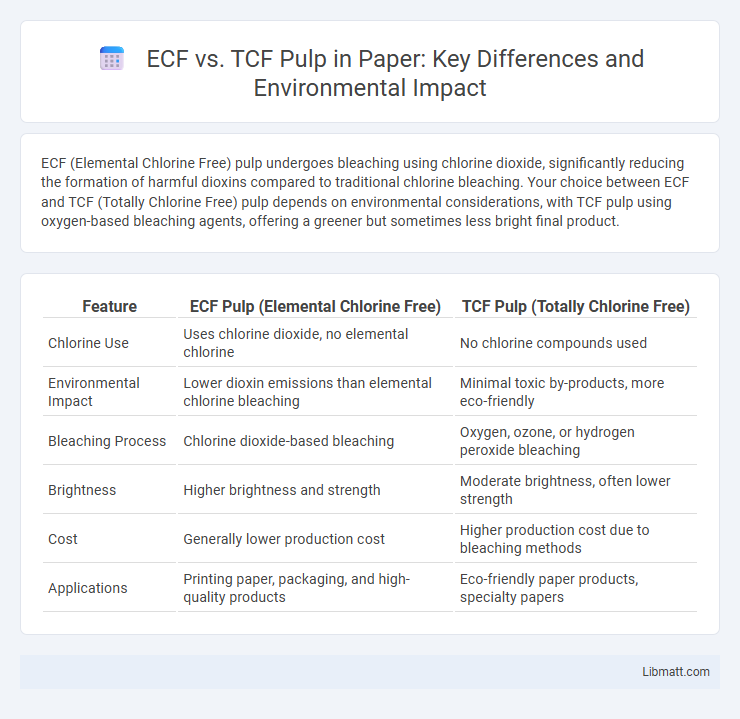 ECF vs. TCF Pulp in Paper: Key Differences and Environmental Impact

ECF (Elemental Chlorine Free) pulp undergoes bleaching using chlorine dioxide, significantly reducing the formation of harmful dioxins compared to traditional chlorine bleaching. Your choice between ECF and TCF (Totally Chlorine Free) pulp depends on environmental considerations, with TCF pulp using oxygen-based bleaching agents, offering a greener but sometimes less bright final product.

| Feature | ECF Pulp (Elemental Chlorine Free) | TCF Pulp (Totally Chlorine Free) |
|---|---|---|
| Chlorine Use | Uses chlorine dioxide, no elemental chlorine | No chlorine compounds used |
| Environmental Impact | Lower dioxin emissions than elemental chlorine bleaching | Minimal toxic by-products, more eco-friendly |
| Bleaching Process | Chlorine dioxide-based bleaching | Oxygen, ozone, or hydrogen peroxide bleaching |
| Brightness | Higher brightness and strength | Moderate brightness, often lower strength |
| Cost | Generally lower production cost | Higher production cost due to bleaching methods |
| Applications | Printing paper, packaging, and high-quality products | Eco-friendly paper products, specialty papers |

Libmatt.com