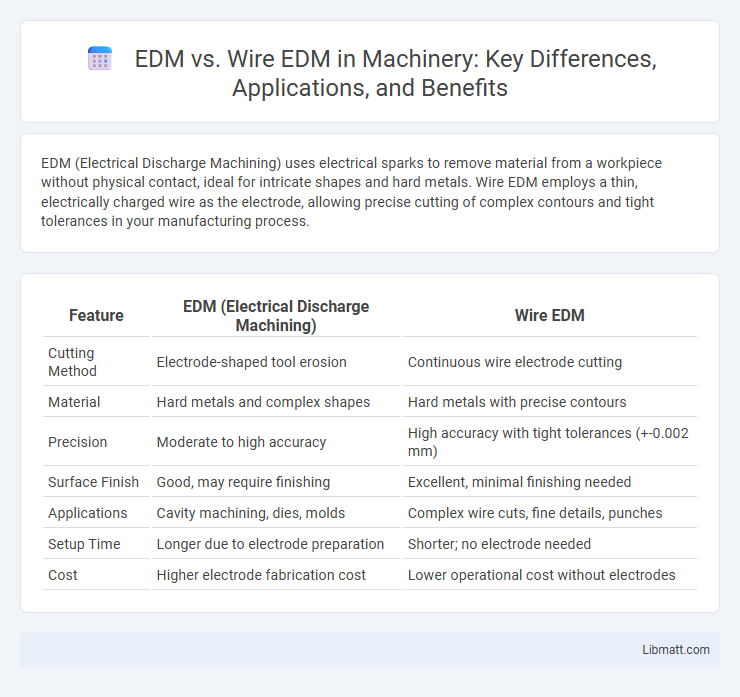 EDM vs. Wire EDM in Machinery: Key Differences, Applications, and Benefits

EDM (Electrical Discharge Machining) uses electrical sparks to remove material from a workpiece without physical contact, ideal for intricate shapes and hard metals. Wire EDM employs a thin, electrically charged wire as the electrode, allowing precise cutting of complex contours and tight tolerances in your manufacturing process.

| Feature | EDM (Electrical Discharge Machining) | Wire EDM |
|---|---|---|
| Cutting Method | Electrode-shaped tool erosion | Continuous wire electrode cutting |
| Material | Hard metals and complex shapes | Hard metals with precise contours |
| Precision | Moderate to high accuracy | High accuracy with tight tolerances (+-0.002 mm) |
| Surface Finish | Good, may require finishing | Excellent, minimal finishing needed |
| Applications | Cavity machining, dies, molds | Complex wire cuts, fine details, punches |
| Setup Time | Longer due to electrode preparation | Shorter; no electrode needed |
| Cost | Higher electrode fabrication cost | Lower operational cost without electrodes |

Libmatt.com