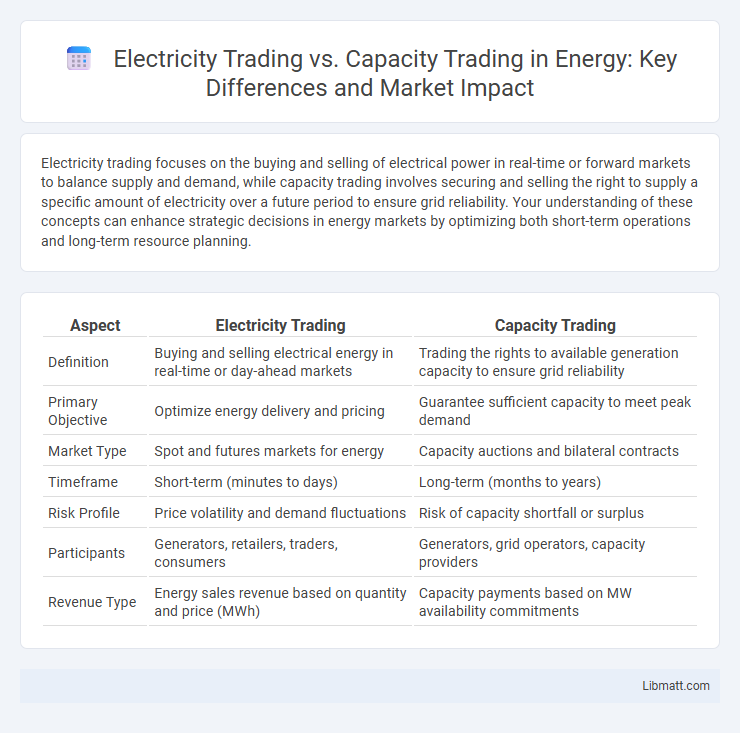 Electricity Trading vs. Capacity Trading in Energy: Key Differences and Market Impact

Electricity trading focuses on the buying and selling of electrical power in real-time or forward markets to balance supply and demand, while capacity trading involves securing and selling the right to supply a specific amount of electricity over a future period to ensure grid reliability. Your understanding of these concepts can enhance strategic decisions in energy markets by optimizing both short-term operations and long-term resource planning.

| Aspect | Electricity Trading | Capacity Trading |
|---|---|---|
| Definition | Buying and selling electrical energy in real-time or day-ahead markets | Trading the rights to available generation capacity to ensure grid reliability |
| Primary Objective | Optimize energy delivery and pricing | Guarantee sufficient capacity to meet peak demand |
| Market Type | Spot and futures markets for energy | Capacity auctions and bilateral contracts |
| Timeframe | Short-term (minutes to days) | Long-term (months to years) |
| Risk Profile | Price volatility and demand fluctuations | Risk of capacity shortfall or surplus |
| Participants | Generators, retailers, traders, consumers | Generators, grid operators, capacity providers |
| Revenue Type | Energy sales revenue based on quantity and price (MWh) | Capacity payments based on MW availability commitments |

Libmatt.com