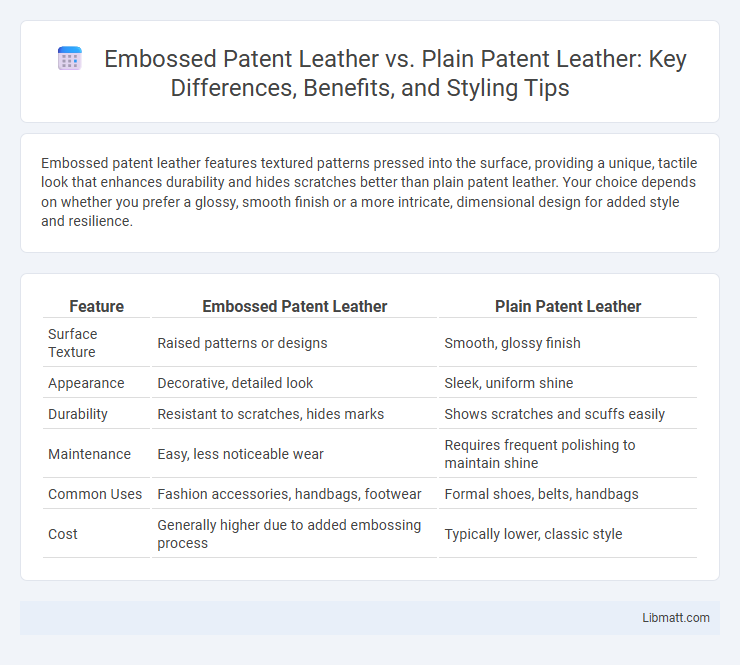 Embossed Patent Leather vs. Plain Patent Leather: Key Differences, Benefits, and Styling Tips

Embossed patent leather features textured patterns pressed into the surface, providing a unique, tactile look that enhances durability and hides scratches better than plain patent leather. Your choice depends on whether you prefer a glossy, smooth finish or a more intricate, dimensional design for added style and resilience.

| Feature | Embossed Patent Leather | Plain Patent Leather |
|---|---|---|
| Surface Texture | Raised patterns or designs | Smooth, glossy finish |
| Appearance | Decorative, detailed look | Sleek, uniform shine |
| Durability | Resistant to scratches, hides marks | Shows scratches and scuffs easily |
| Maintenance | Easy, less noticeable wear | Requires frequent polishing to maintain shine |
| Common Uses | Fashion accessories, handbags, footwear | Formal shoes, belts, handbags |
| Cost | Generally higher due to added embossing process | Typically lower, classic style |

Libmatt.com