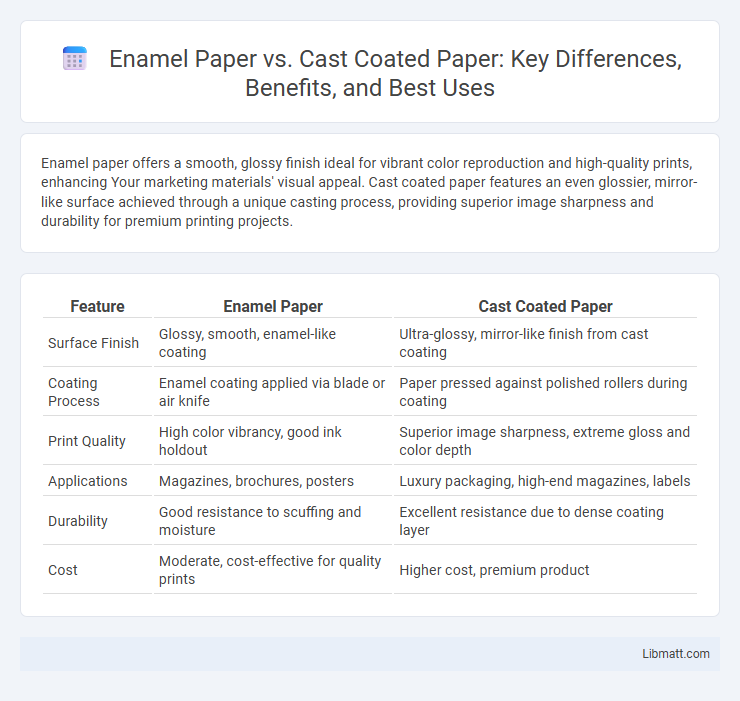 Enamel Paper vs. Cast Coated Paper: Key Differences, Benefits, and Best Uses

Enamel paper offers a smooth, glossy finish ideal for vibrant color reproduction and high-quality prints, enhancing Your marketing materials' visual appeal. Cast coated paper features an even glossier, mirror-like surface achieved through a unique casting process, providing superior image sharpness and durability for premium printing projects.

| Feature | Enamel Paper | Cast Coated Paper |
|---|---|---|
| Surface Finish | Glossy, smooth, enamel-like coating | Ultra-glossy, mirror-like finish from cast coating |
| Coating Process | Enamel coating applied via blade or air knife | Paper pressed against polished rollers during coating |
| Print Quality | High color vibrancy, good ink holdout | Superior image sharpness, extreme gloss and color depth |
| Applications | Magazines, brochures, posters | Luxury packaging, high-end magazines, labels |
| Durability | Good resistance to scuffing and moisture | Excellent resistance due to dense coating layer |
| Cost | Moderate, cost-effective for quality prints | Higher cost, premium product |

Libmatt.com