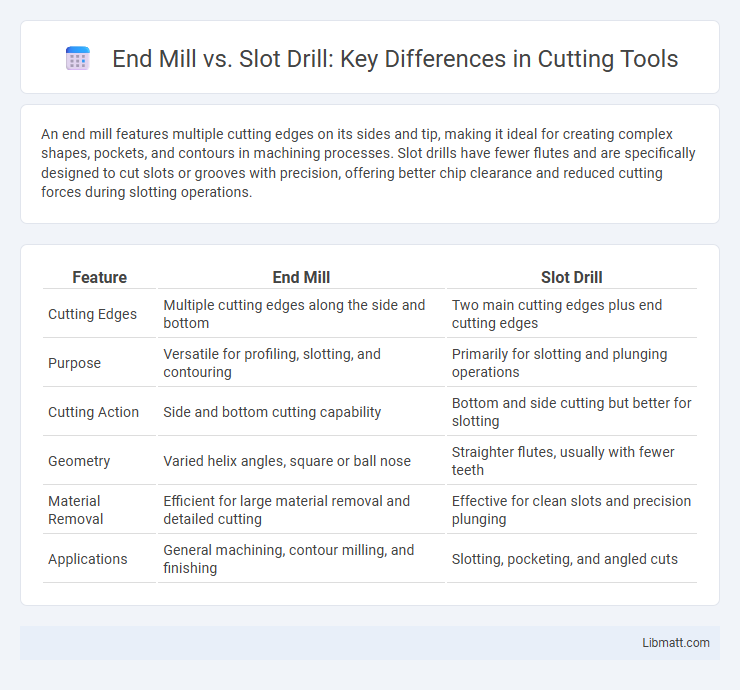 End Mill vs. Slot Drill: Key Differences in Cutting Tools

An end mill features multiple cutting edges on its sides and tip, making it ideal for creating complex shapes, pockets, and contours in machining processes. Slot drills have fewer flutes and are specifically designed to cut slots or grooves with precision, offering better chip clearance and reduced cutting forces during slotting operations.

| Feature | End Mill | Slot Drill |
|---|---|---|
| Cutting Edges | Multiple cutting edges along the side and bottom | Two main cutting edges plus end cutting edges |
| Purpose | Versatile for profiling, slotting, and contouring | Primarily for slotting and plunging operations |
| Cutting Action | Side and bottom cutting capability | Bottom and side cutting but better for slotting |
| Geometry | Varied helix angles, square or ball nose | Straighter flutes, usually with fewer teeth |
| Material Removal | Efficient for large material removal and detailed cutting | Effective for clean slots and precision plunging |
| Applications | General machining, contour milling, and finishing | Slotting, pocketing, and angled cuts |

Libmatt.com