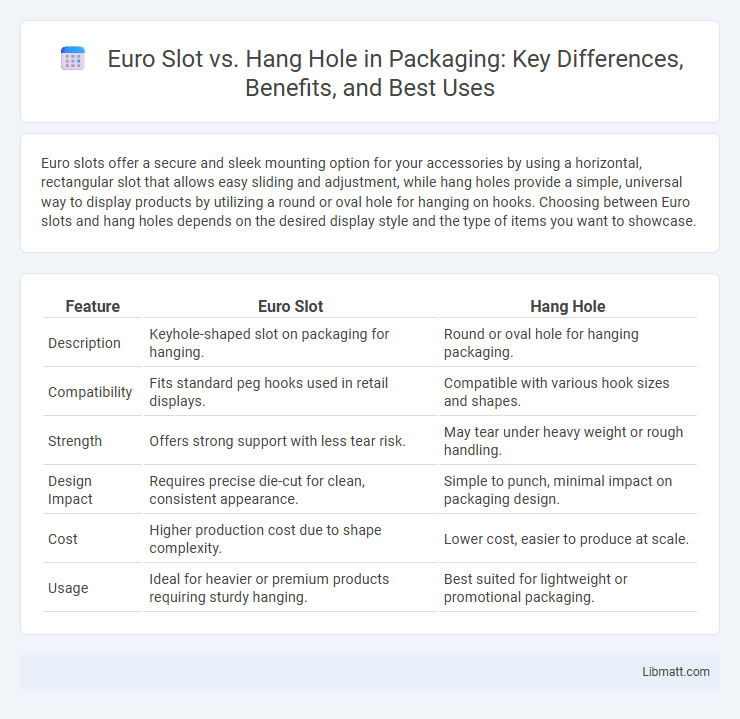 Euro Slot vs. Hang Hole in Packaging: Key Differences, Benefits, and Best Uses

Euro slots offer a secure and sleek mounting option for your accessories by using a horizontal, rectangular slot that allows easy sliding and adjustment, while hang holes provide a simple, universal way to display products by utilizing a round or oval hole for hanging on hooks. Choosing between Euro slots and hang holes depends on the desired display style and the type of items you want to showcase.

| Feature | Euro Slot | Hang Hole |
|---|---|---|
| Description | Keyhole-shaped slot on packaging for hanging. | Round or oval hole for hanging packaging. |
| Compatibility | Fits standard peg hooks used in retail displays. | Compatible with various hook sizes and shapes. |
| Strength | Offers strong support with less tear risk. | May tear under heavy weight or rough handling. |
| Design Impact | Requires precise die-cut for clean, consistent appearance. | Simple to punch, minimal impact on packaging design. |
| Cost | Higher production cost due to shape complexity. | Lower cost, easier to produce at scale. |
| Usage | Ideal for heavier or premium products requiring sturdy hanging. | Best suited for lightweight or promotional packaging. |

Libmatt.com